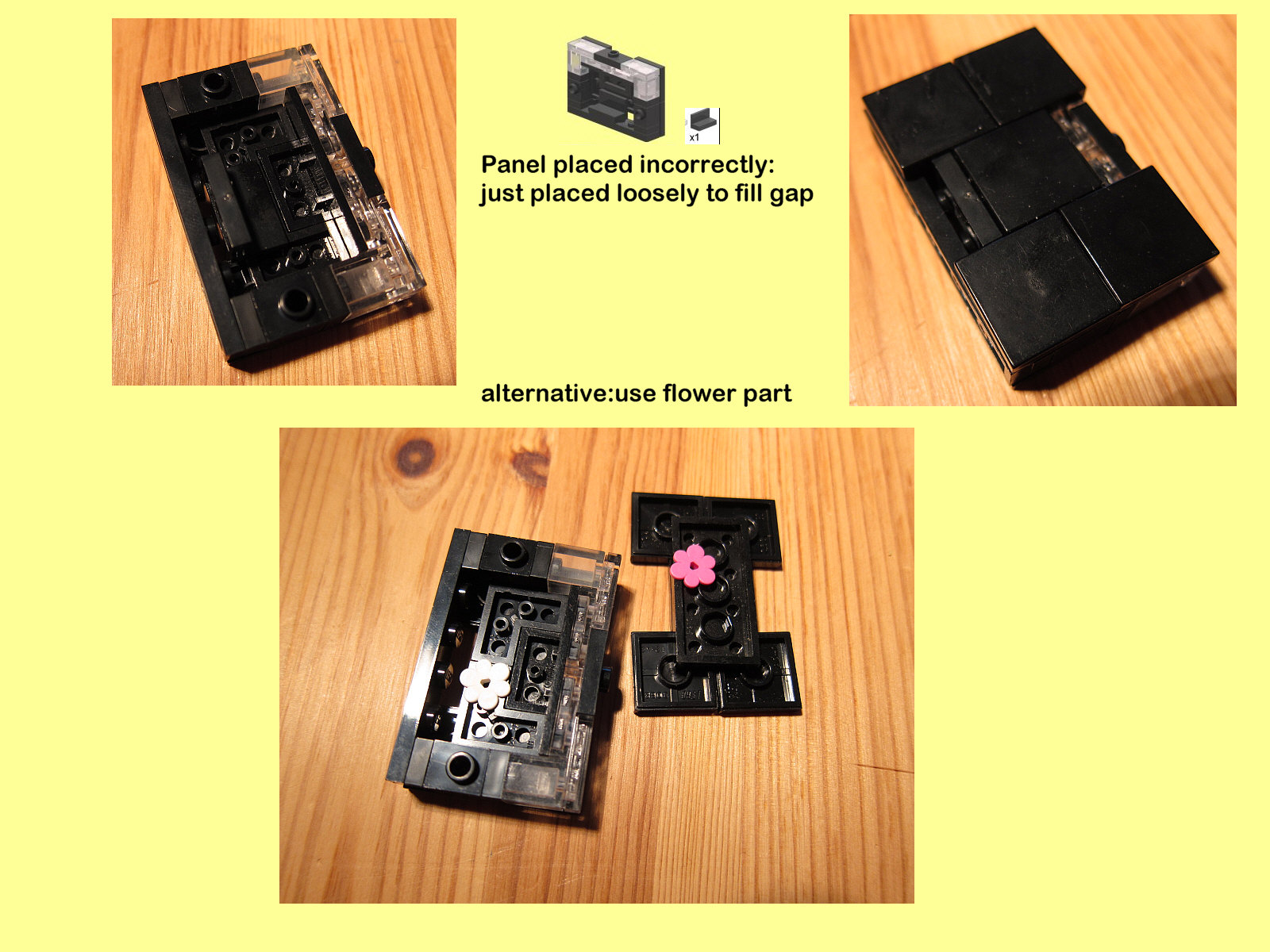 x1

Panel placed incorrectly:
just placed loosely to fill gap

alternative:use flower part