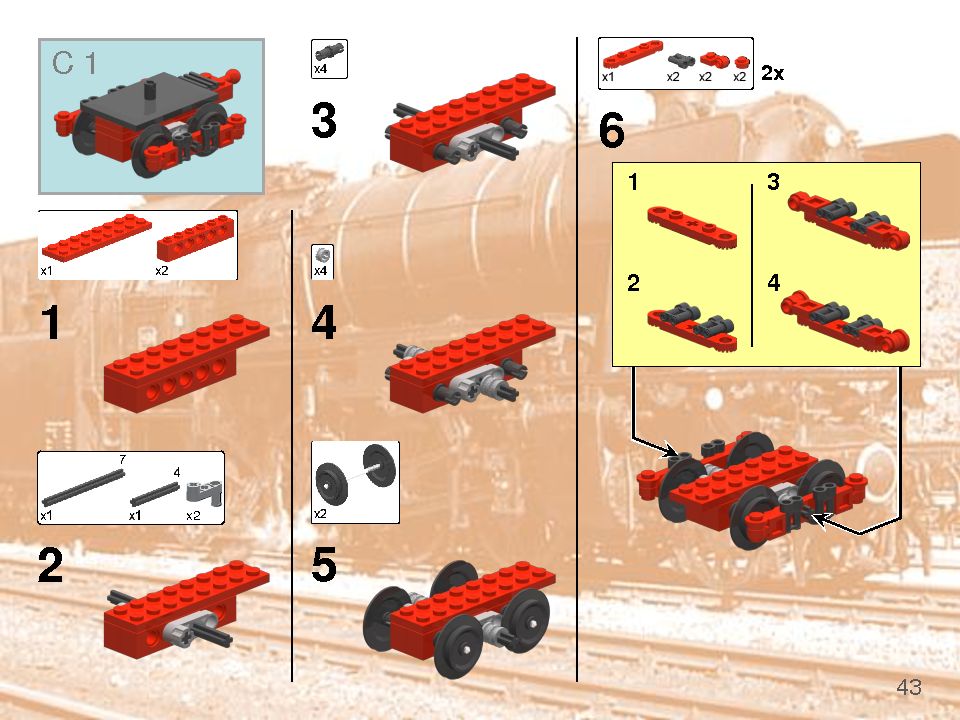 C 1

x1 x2

1

7 4
x1 x1 x2

2

x4

3

x4

4

x2

5

x1 x2 x2 x2 2x

6

1

2

3

4

43