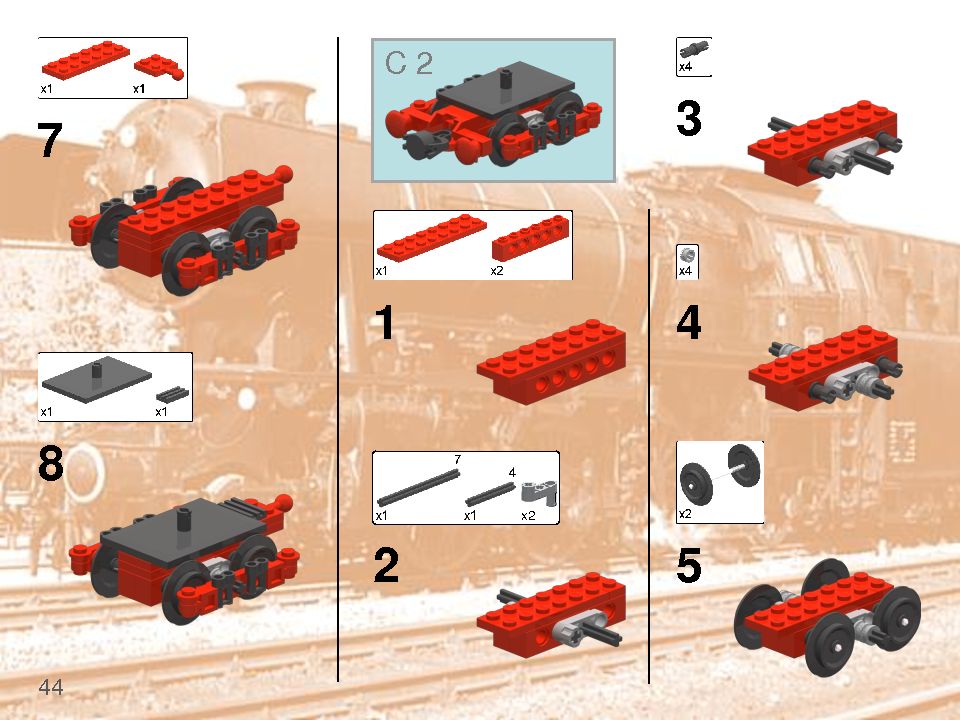 x1 x1

7

x1 x1

8

44

C 2

x1 x2

1

7
4
x1 x1 x2

2

x4

3

x4

4

x2

5