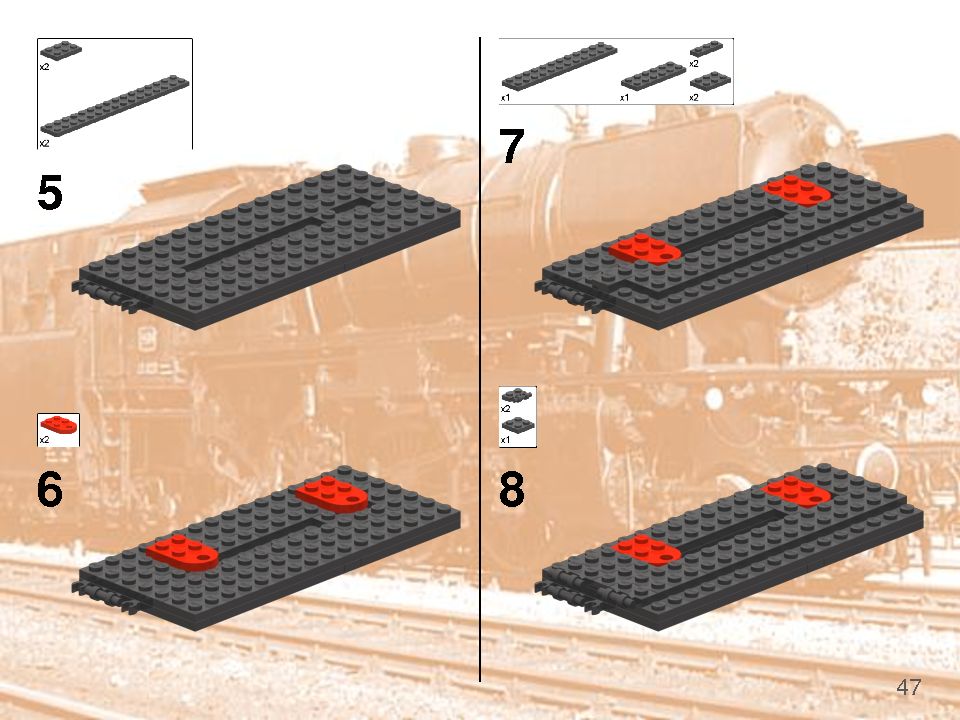 x2

x2

5

x2

6

x1

x1

x2

x2

7

x2

x1

8

47