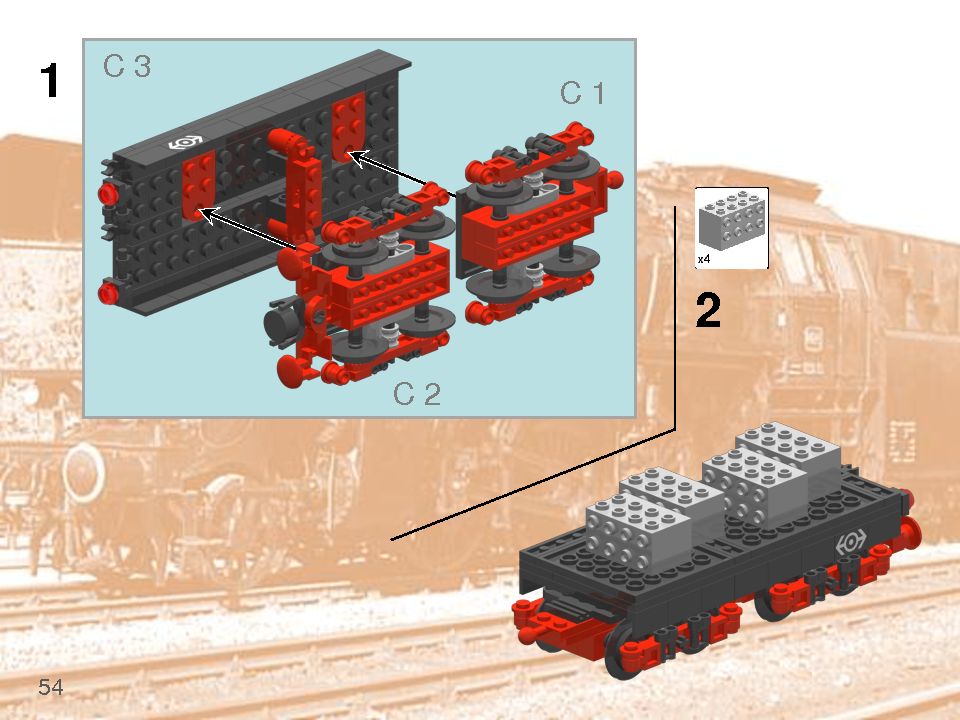 1
C 3
C 1
C 2
x4
2
54