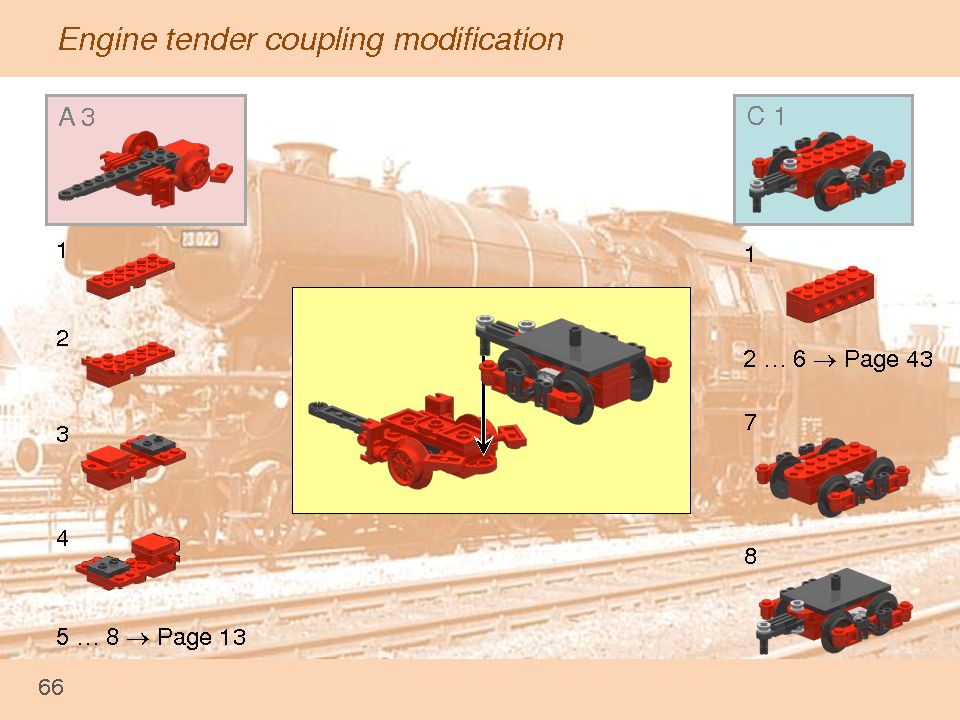 Engine tender coupling modification

A 3

1

2

3

4

5 … 8 → Page 13

C 1

1

2 … 6 → Page 43

7

8

66