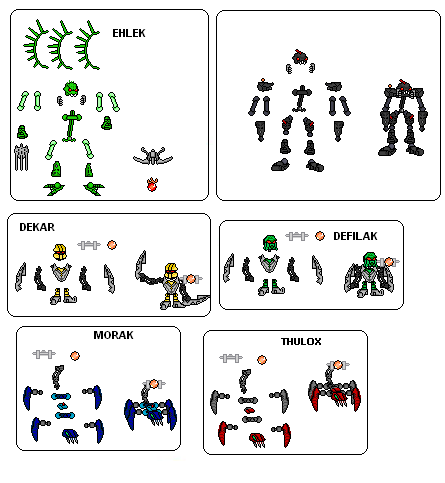 EHLEK

DEKAR

DEFILAK

MORAK

THULOX