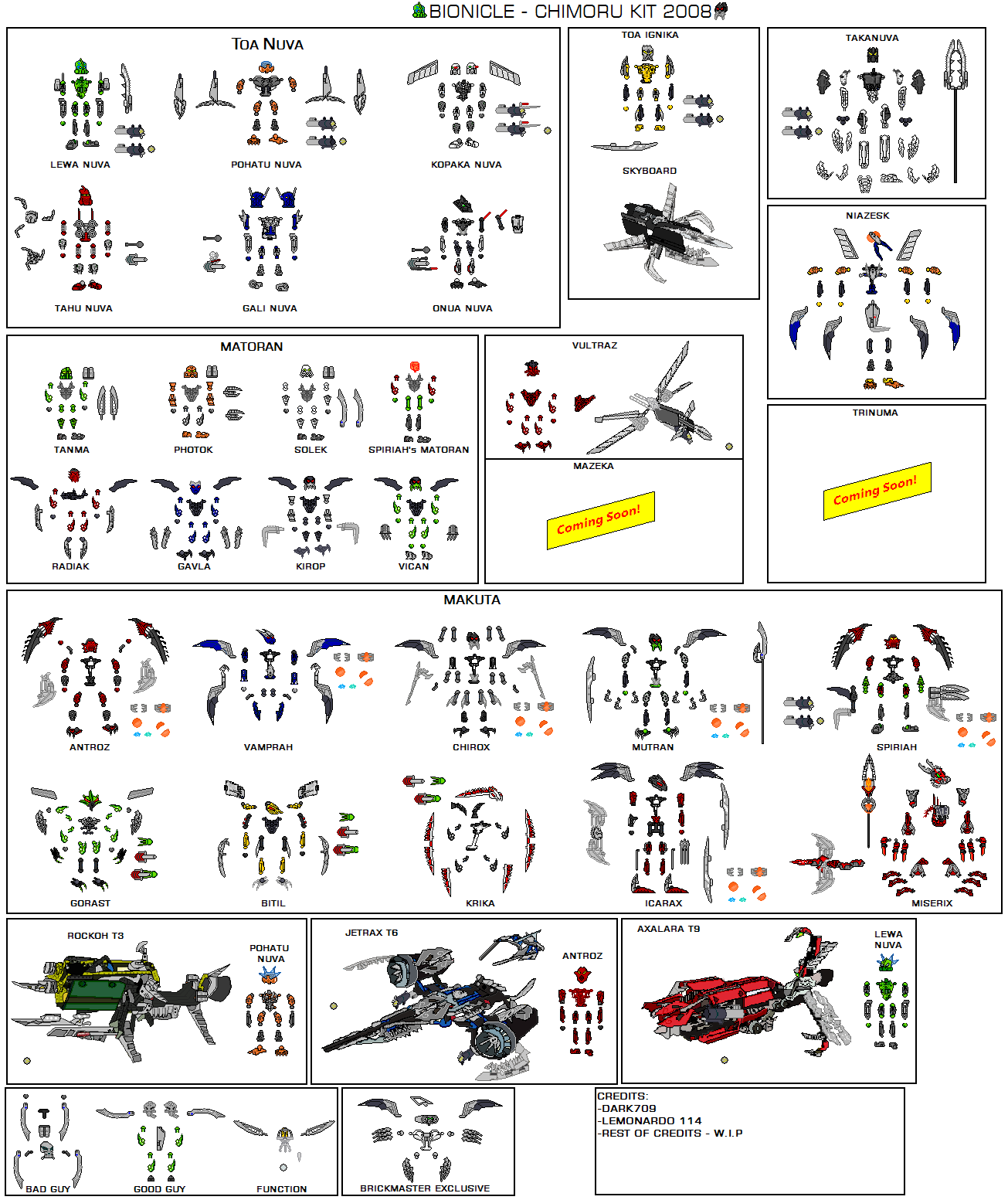 BIONICLE - CHIMORU KIT 2008

TOA NUVA

LEWA NUVA

POHATU NUVA

KOPAKA NUVA

TAHU NUVA

GALI NUVA

ONUA NUVA

TOA IGNIKA

SKYBOARD

TAKANUVA

NIAZESK

MATORAN

TANMA

PHOTOK

SOLEK

SPIRIAH's MATORAN

RADIAK

GAVLA

KIROP

VICAN

VULTRAZ

MAZEKA

Coming Soon!

TRINUMA

Coming Soon!

MAKUTA

ANTROZ

VAMPRAH

CHIROX

MUTRAN

SPIRIAH

GORAST

BITIL

KRIKA

ICARAX

MISERIX

ROCKOH T3

POHATU NUVA

JETRAX T6

ANTROZ

AXALARA T9

LEWA NUVA

BAD GUY

GOOD GUY

FUNCTION

BRICKMASTER EXCLUSIVE

CREDITS:
-DARK709
-LEMONARDO 114
-REST OF CREDITS - W.I.P