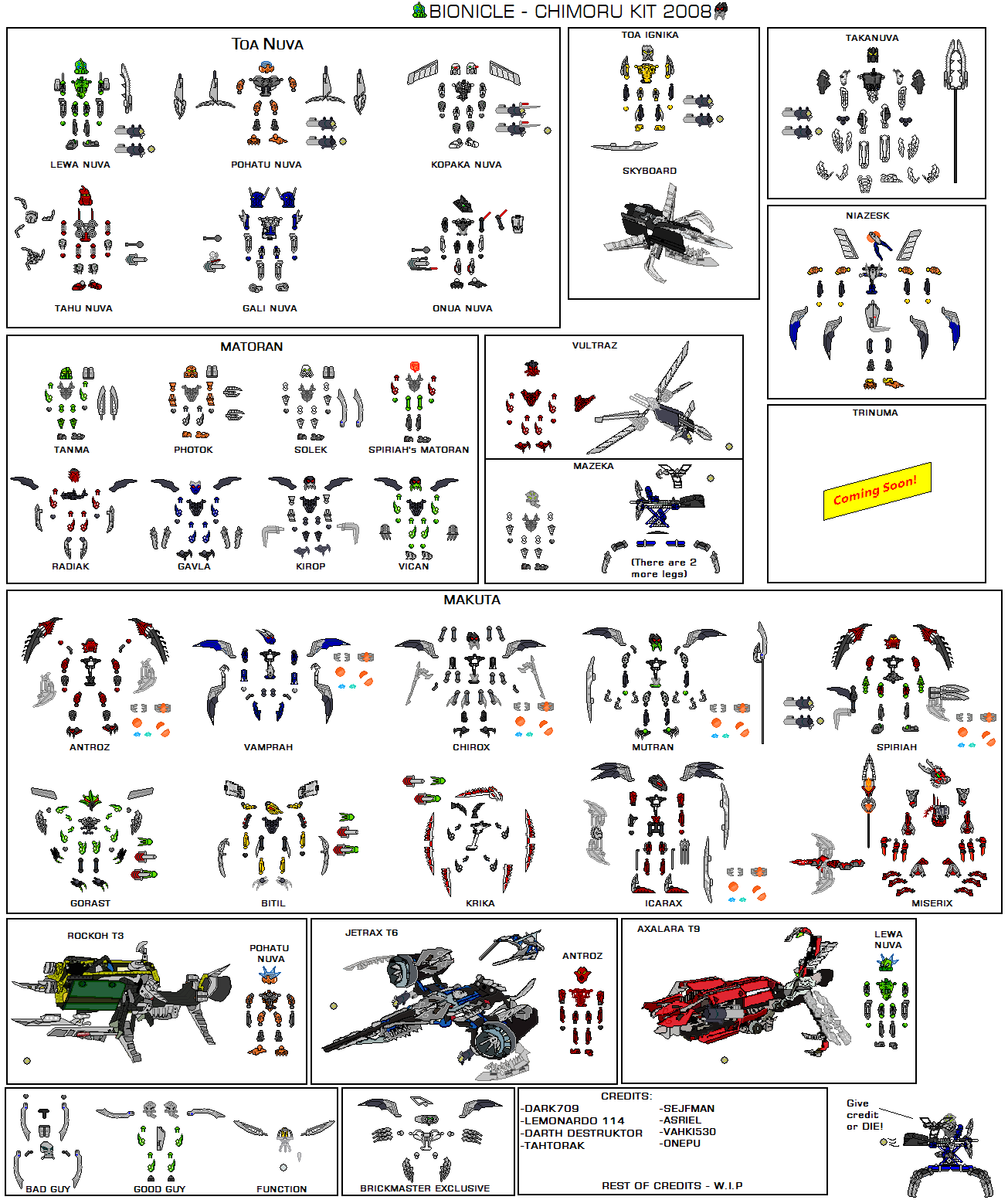 BIONICLE - CHIMORU KIT 2008

TOA NUVA

LEWA NUVA
POHATU NUVA
KOPAKA NUVA
TAHU NUVA
GALI NUVA
ONUA NUVA

TOA IGNIKA

SKYBOARD

TAKANUVA

NIAZESK

MATORAN

TANMA
PHOTOK
SOLEK
SPIRIAH's MATORAN
RADIAK
GAVLA
KIROP
VICAN

VULTRAZ

MAZEKA

(There are 2 more legs)

TRINUMA

Coming Soon!

MAKUTA

ANTROZ
VAMPRAH
CHIROX
MUTRAN
SPIRIAH
GORAST
BITIL
KRIKA
ICARAX
MISERIX

ROCKOH T3
POHATU NUVA

JETRAX T6
ANTROZ

AXALARA T9
LEWA NUVA

BAD GUY
GOOD GUY
FUNCTION

BRICKMASTER EXCLUSIVE

CREDITS:
-DARK709
-LEMONARDO 114
-DARTH DESTRUKTOR
-TAHTORAK
-SEJFMAN
-ASRIEL
-VAHKI530
-ONEPU

REST OF CREDITS - W.I.P

Give credit or DIE!