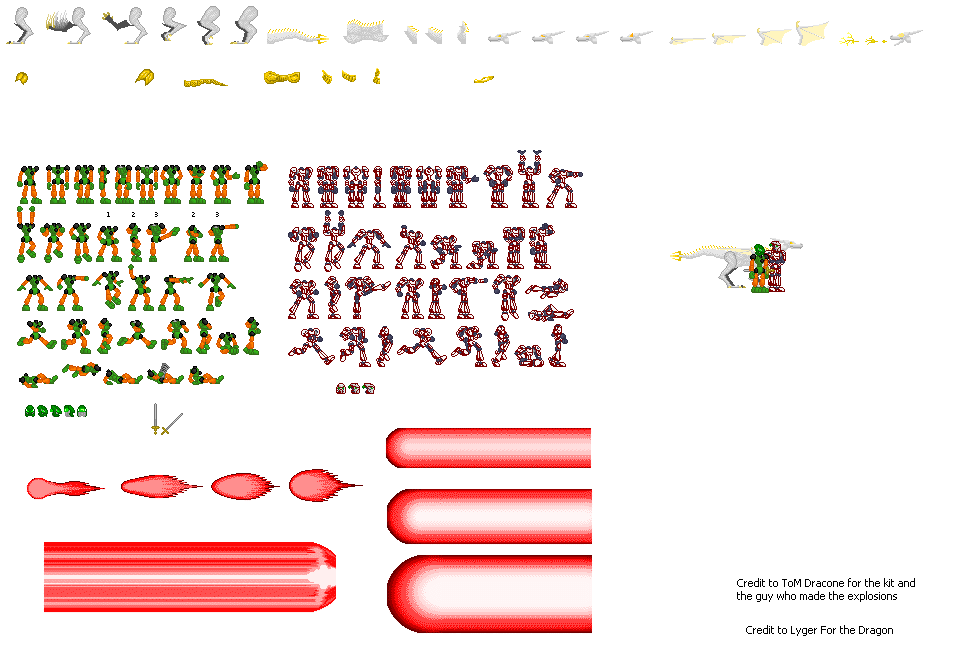 1 2 3 2 3

Credit to ToM Dracone for the kit and the guy who made the explosions

Credit to Lyger For the Dragon