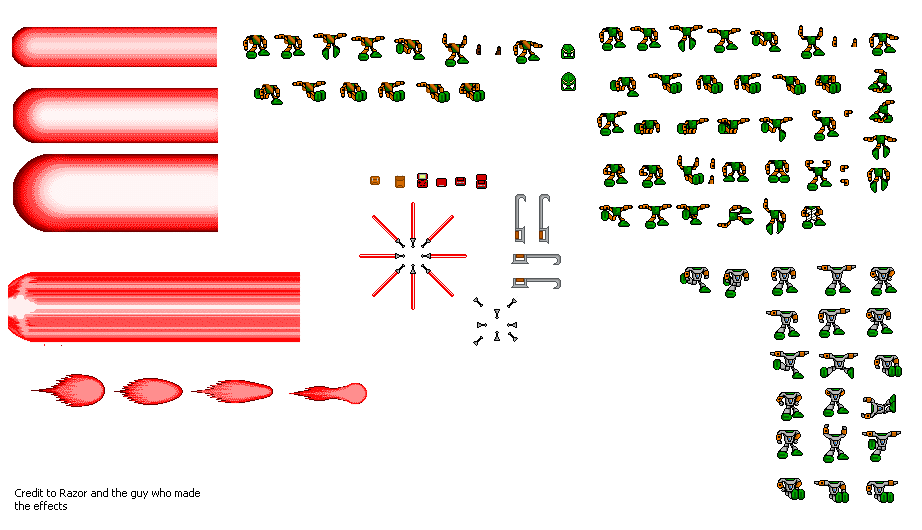 Credit to Razor and the guy who made the effects