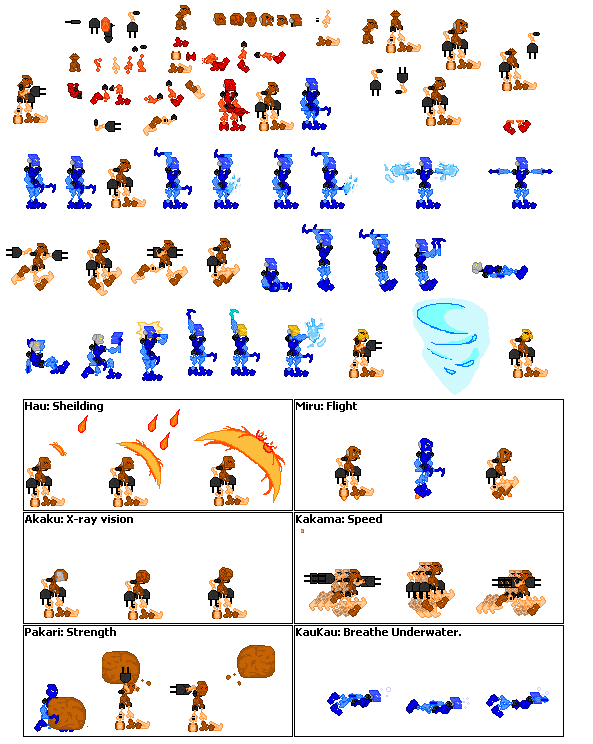 Hau: Sheilding

Miru: Flight

Akaku: X-ray vision

Kakama: Speed

Pakari: Strength

KauKau: Breathe Underwater.