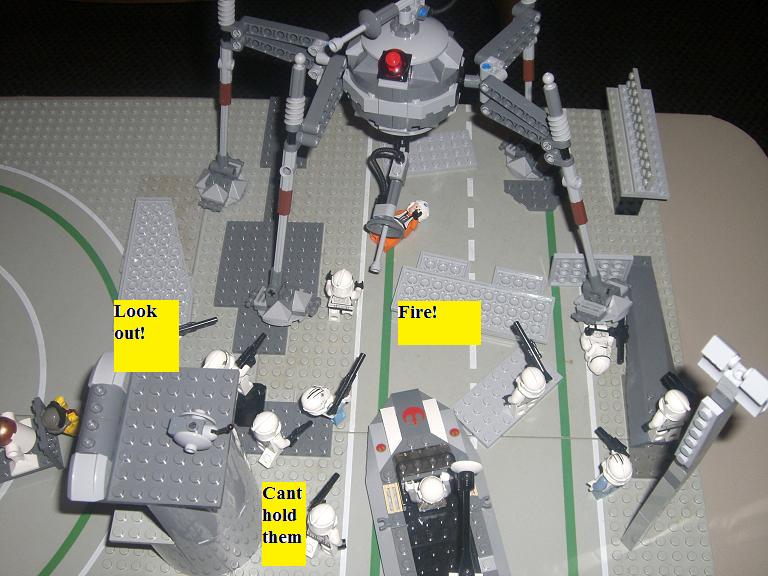 Look out!

Fire!

Cant hold them