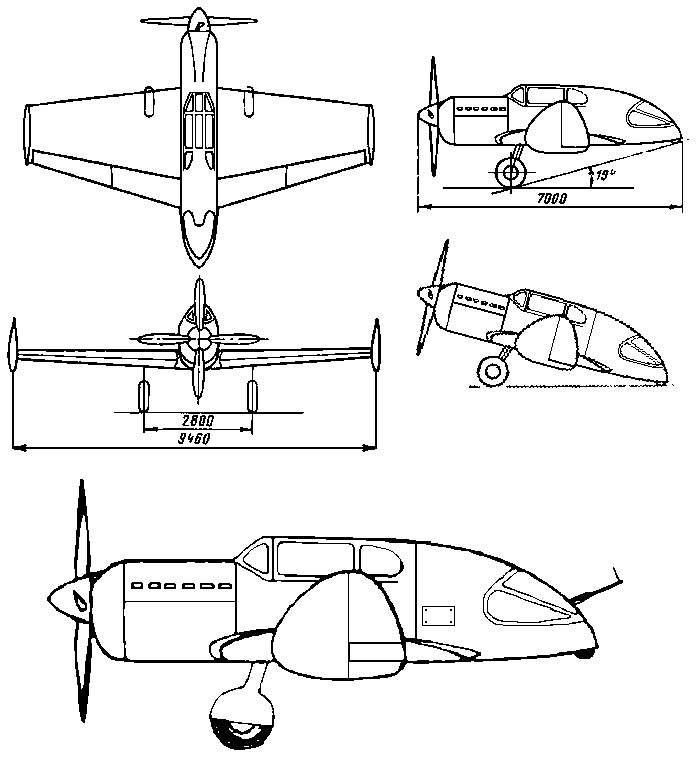 19°
7000
2800
9460