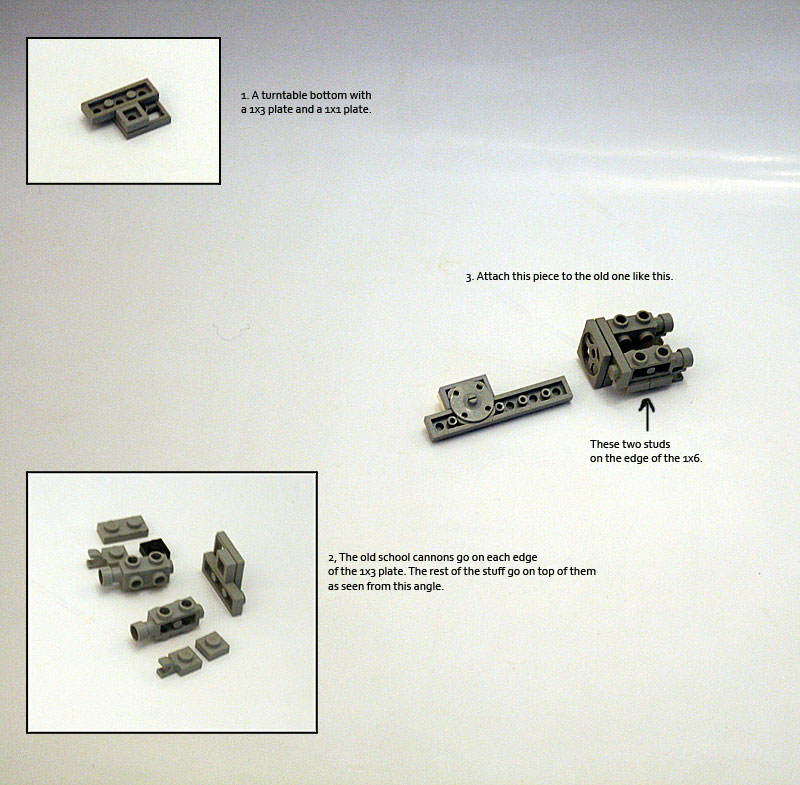 1. A turntable bottom with a 1x3 plate and a 1x1 plate.

3. Attach this piece to the old one like this.

These two studs on the edge of the 1x6.

2, The old school cannons go on each edge of the 1x3 plate. The rest of the stuff go on top of them as seen from this angle.