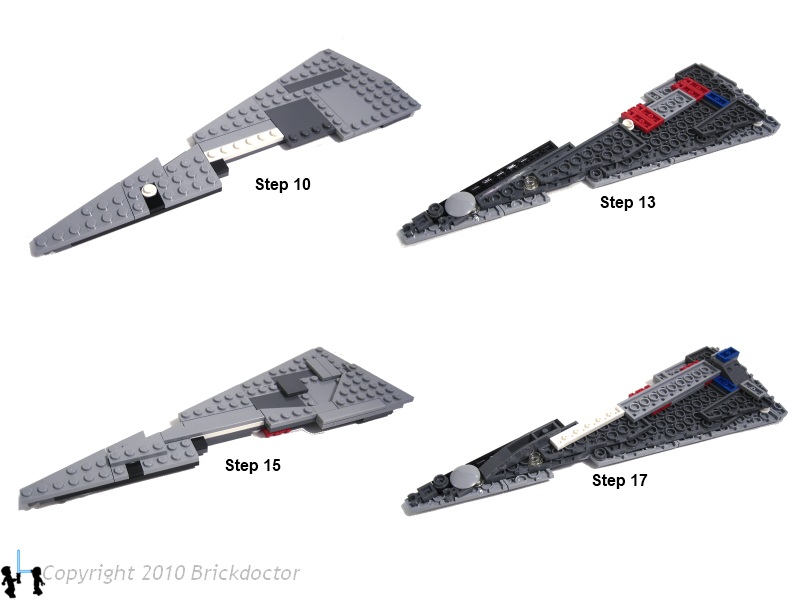 Step 10

Step 13

Step 15

Step 17

Copyright 2010 Brickdoctor