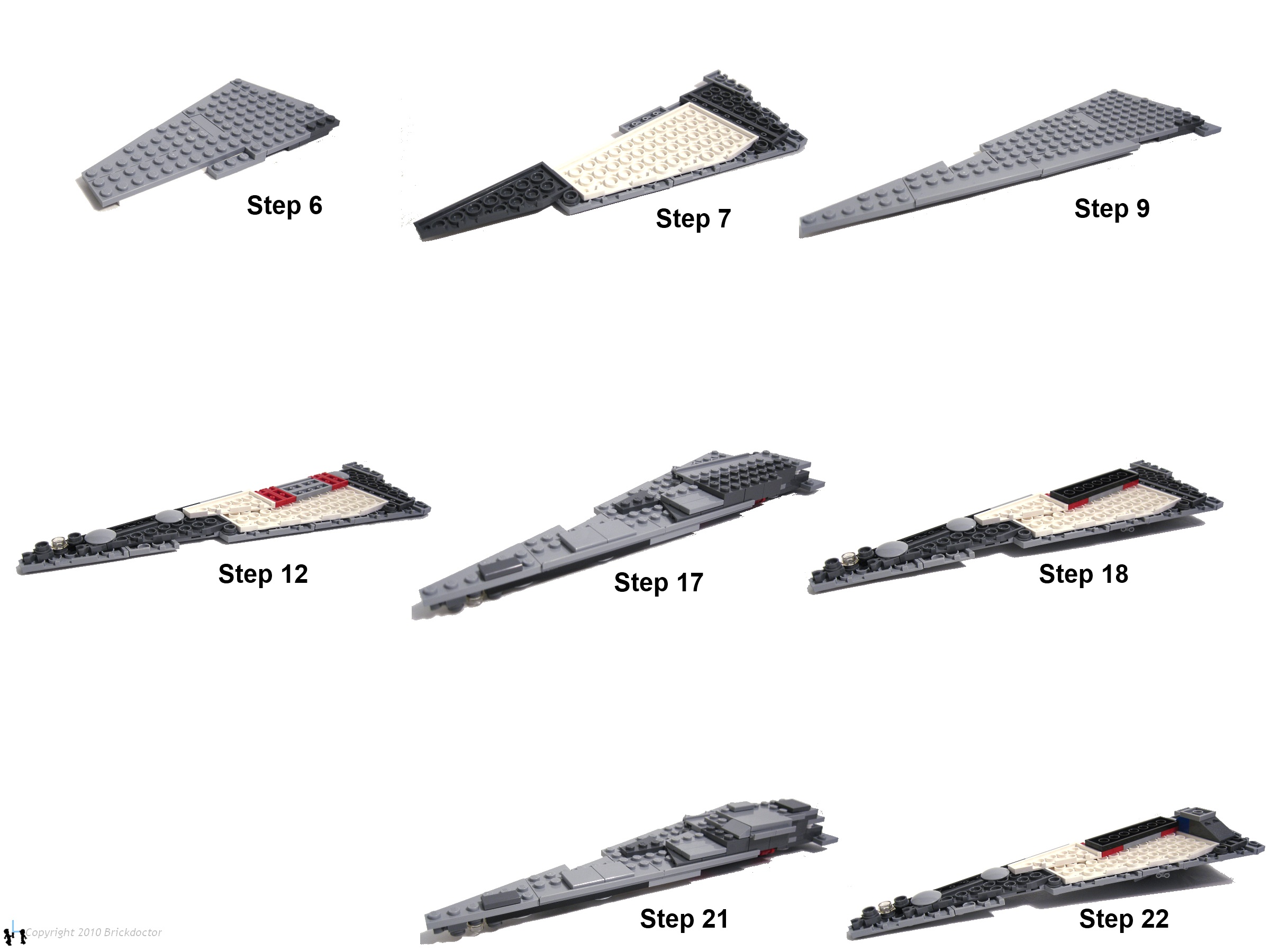 Step 6
Step 7
Step 9

Step 12
Step 17
Step 18

Step 21
Step 22

Copyright 2010 Brickdoctor