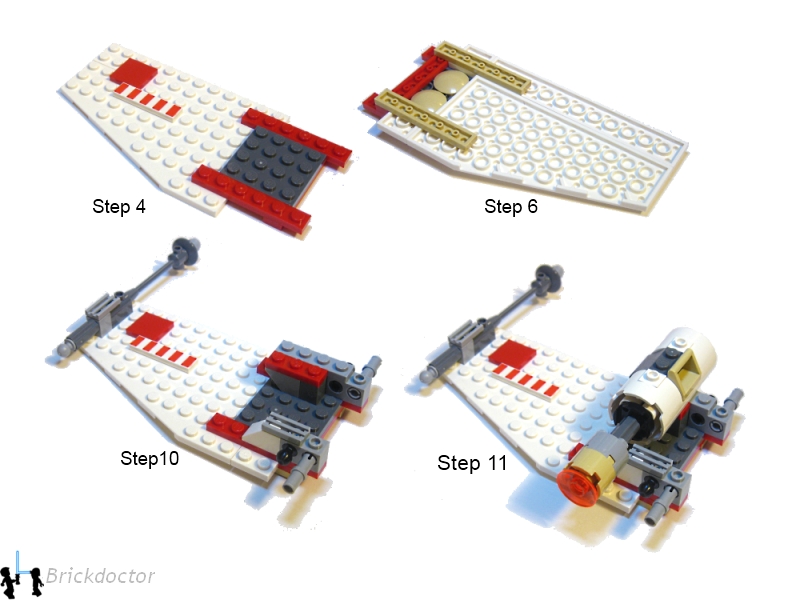 Step 4

Step 6

Step10

Step 11

Brickdoctor