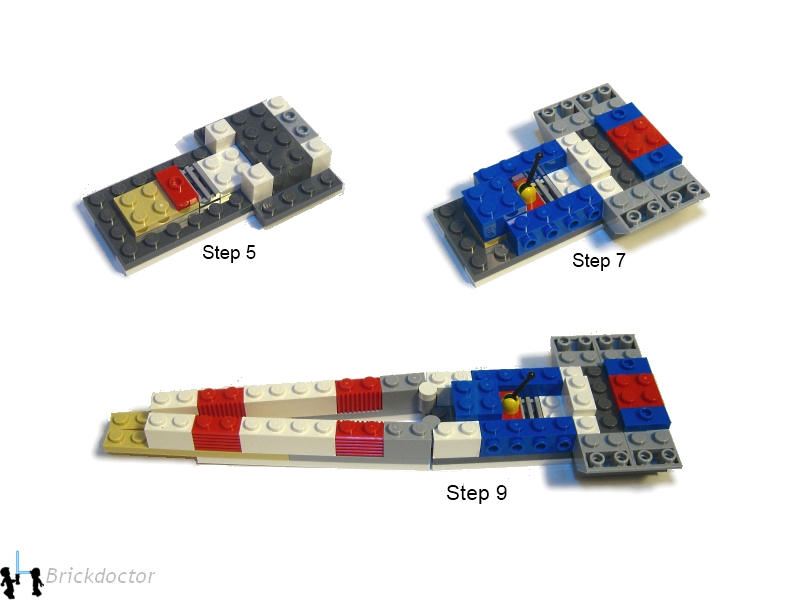 Step 5

Step 7

Step 9

Brickdoctor