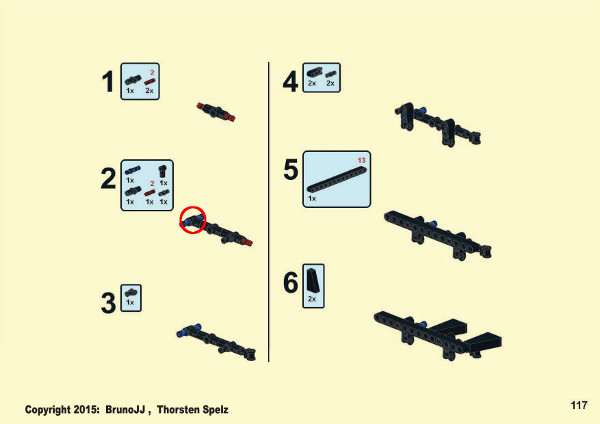 1
2
1x 2x

2
1x 1x
2
1x 1x 1x

3
1x

4
2x 2x

5
13
1x

6
2x

Copyright 2015: BrunoJJ , Thorsten Spelz

117