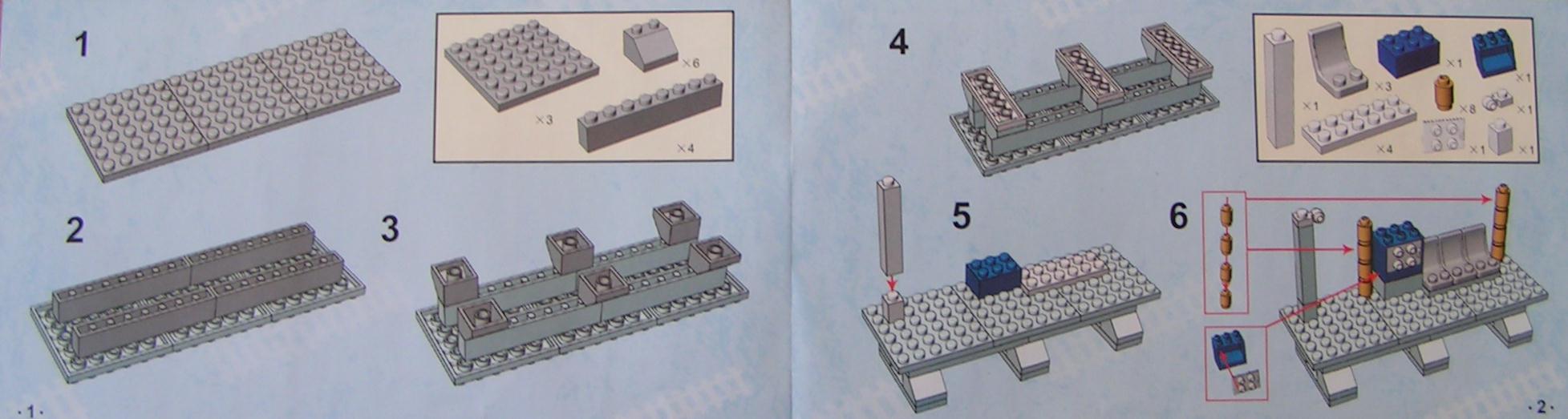 1

×6

×3

×4

2

3

·1·

4

×1

×3

×1

×1

×8

×1

×4

×1

×1

5

6

·2·