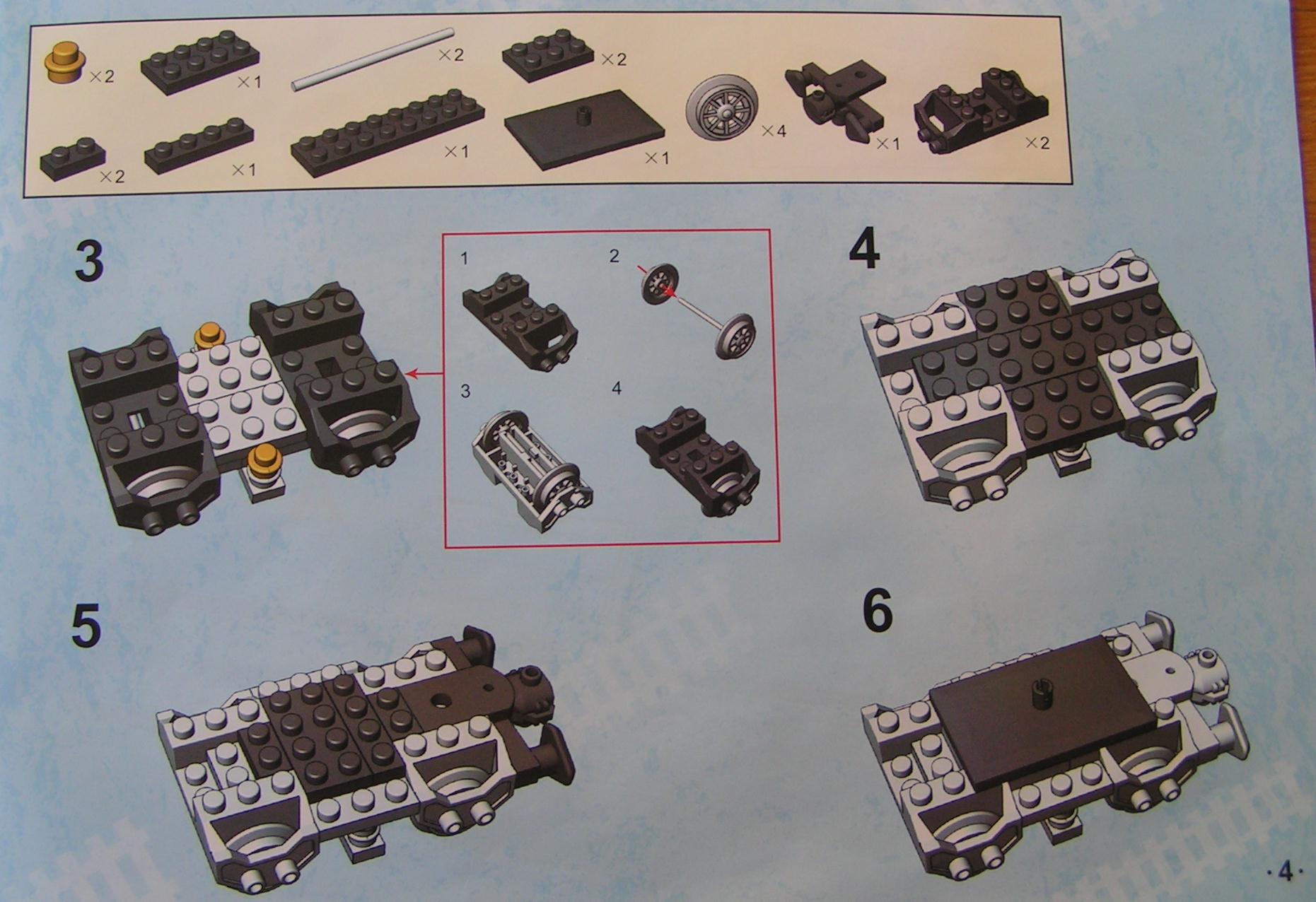 ×2
×1
×2
×2
×2
×1
×1
×1
×4
×1
×2

3

1
2
3
4

4

5

6

·4·