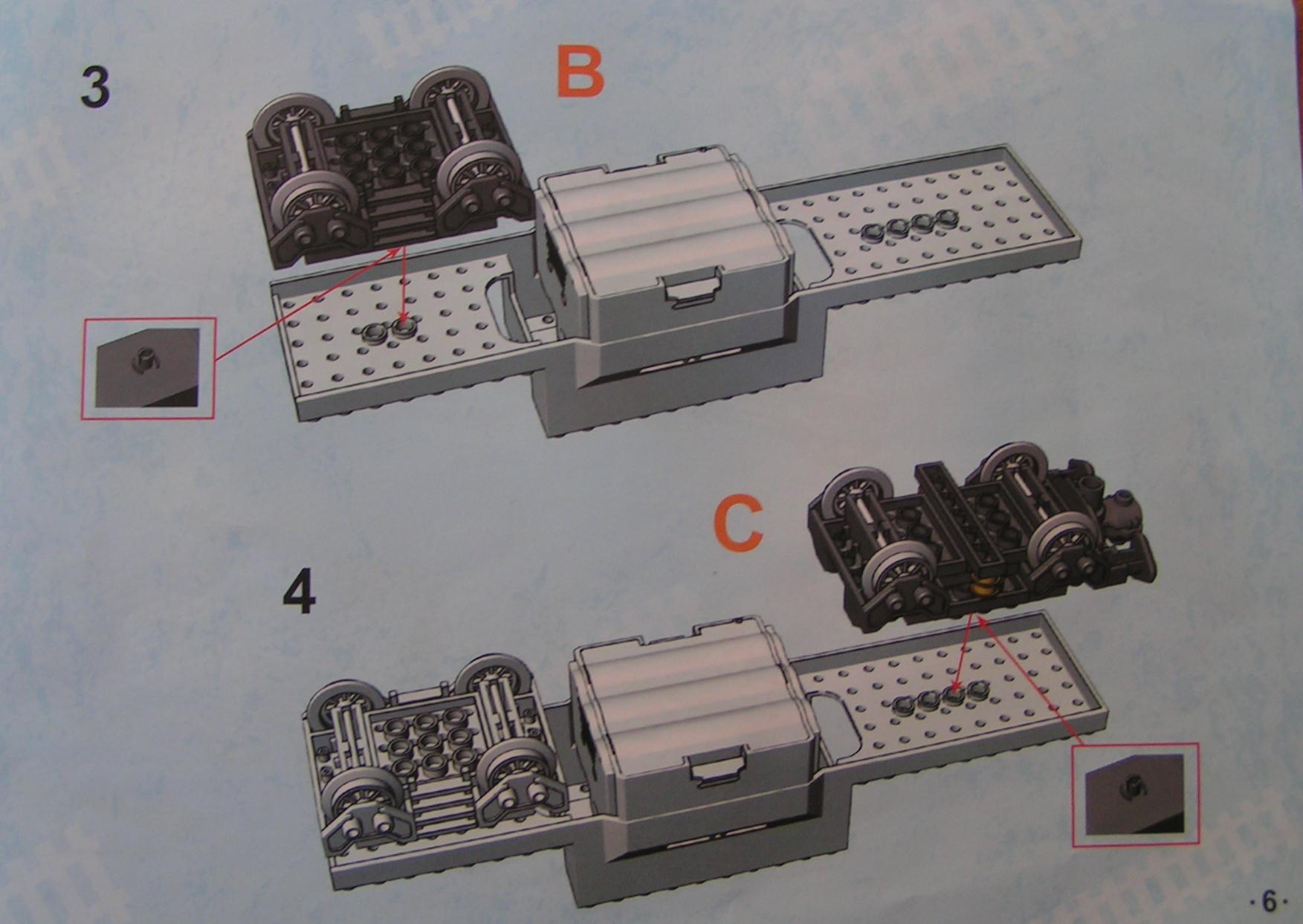 3

B

C

4

·6·