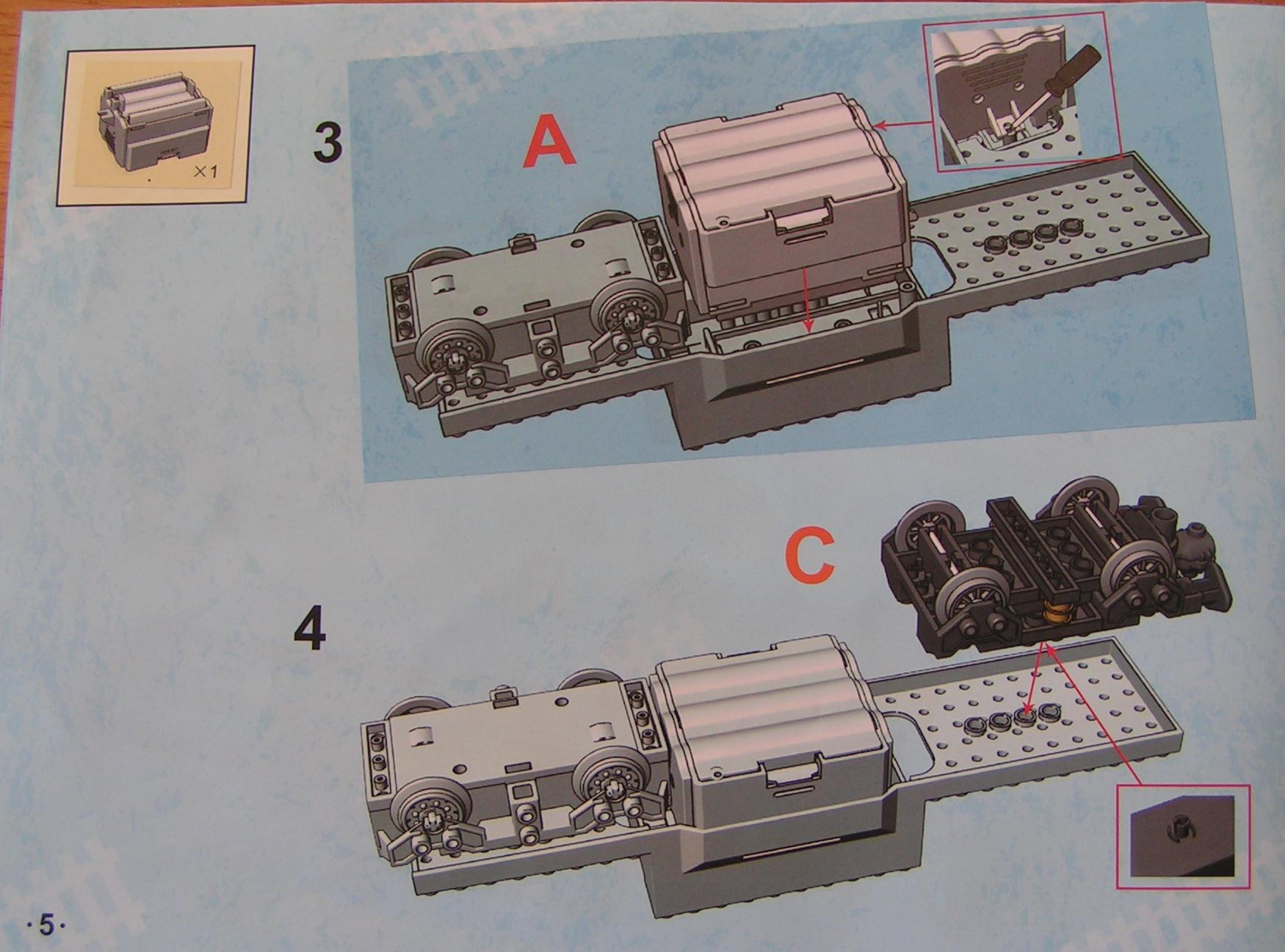 ×1

3

A

C

4

·5·