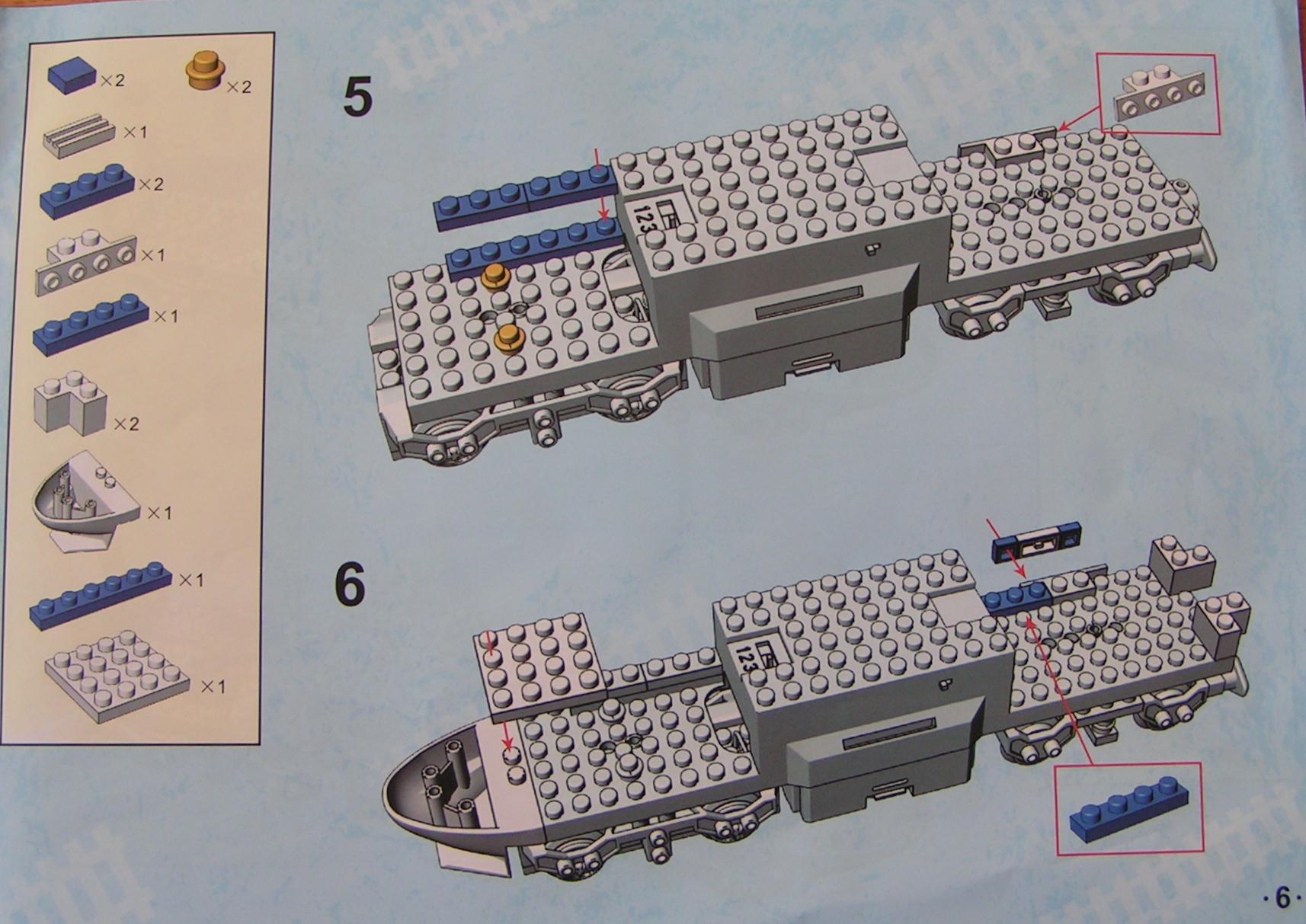 ×2
×2
×1
×2
×1
×1
×2
×1
×1
×1

5

123

6

123

·6·