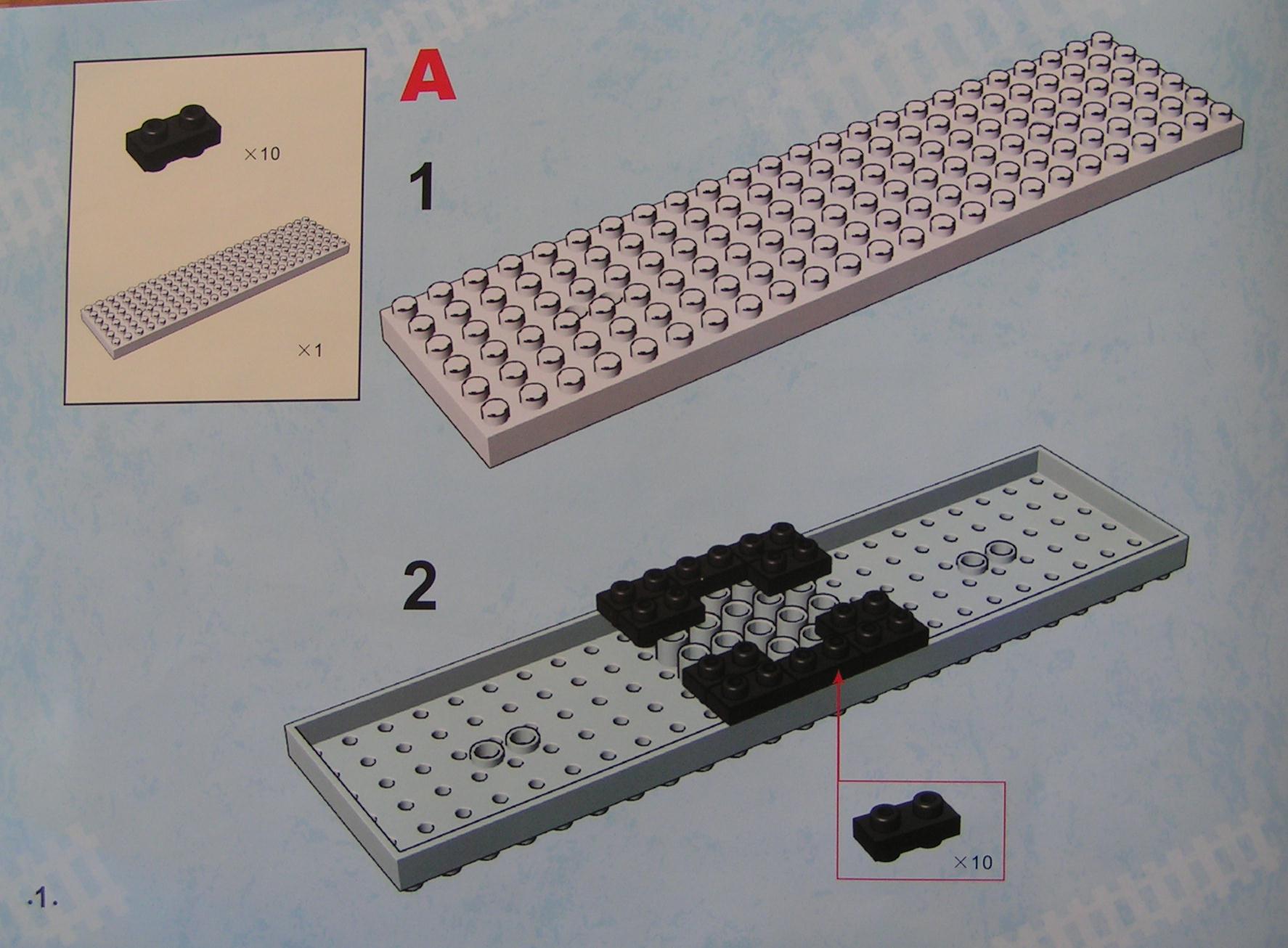 ×10

×1

A

1

2

×10

.1.