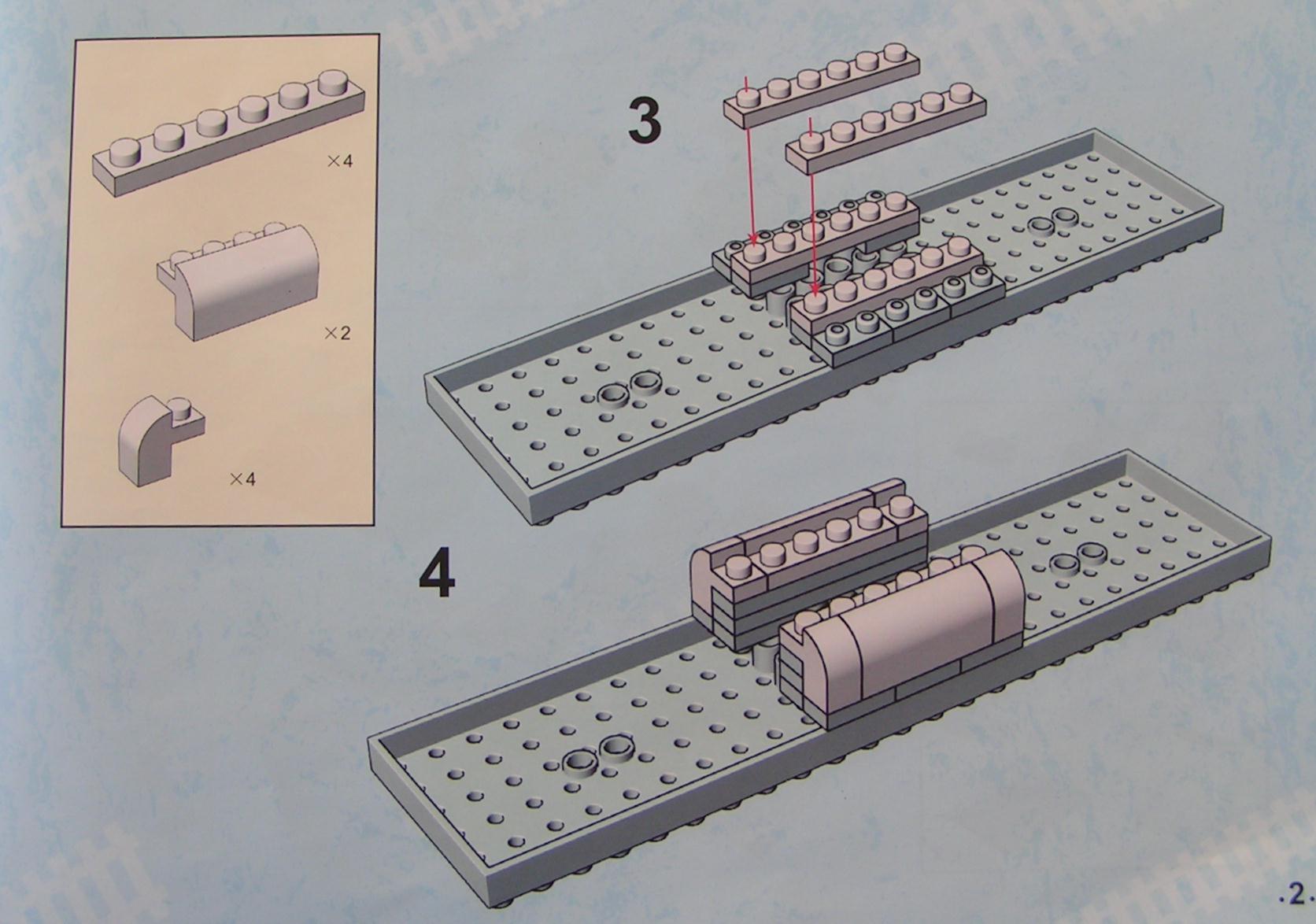 ×4

×2

×4

3

4

.2.