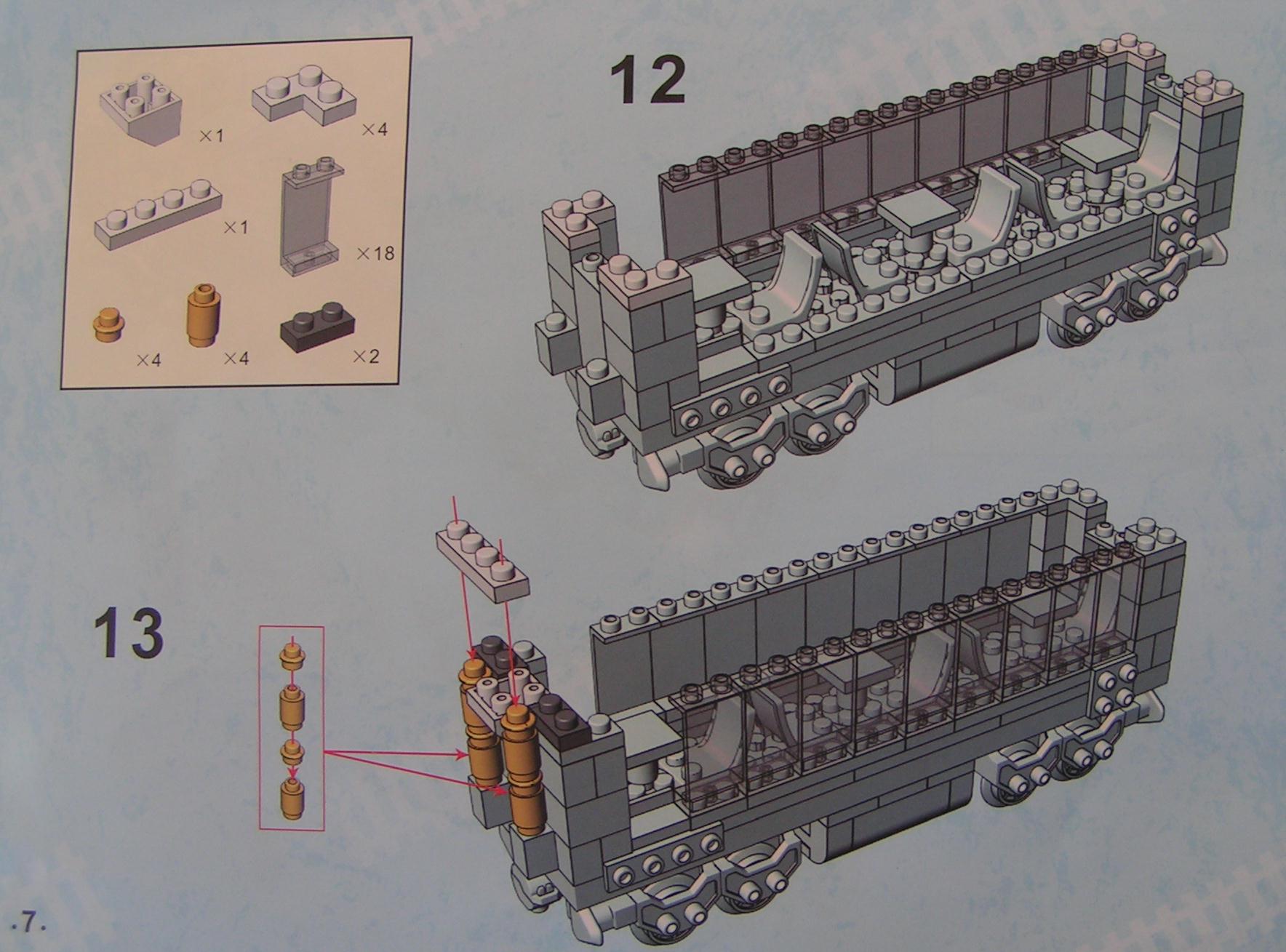 ×1

×4

×1

×18

×4

×4

×2

12

13

.7.