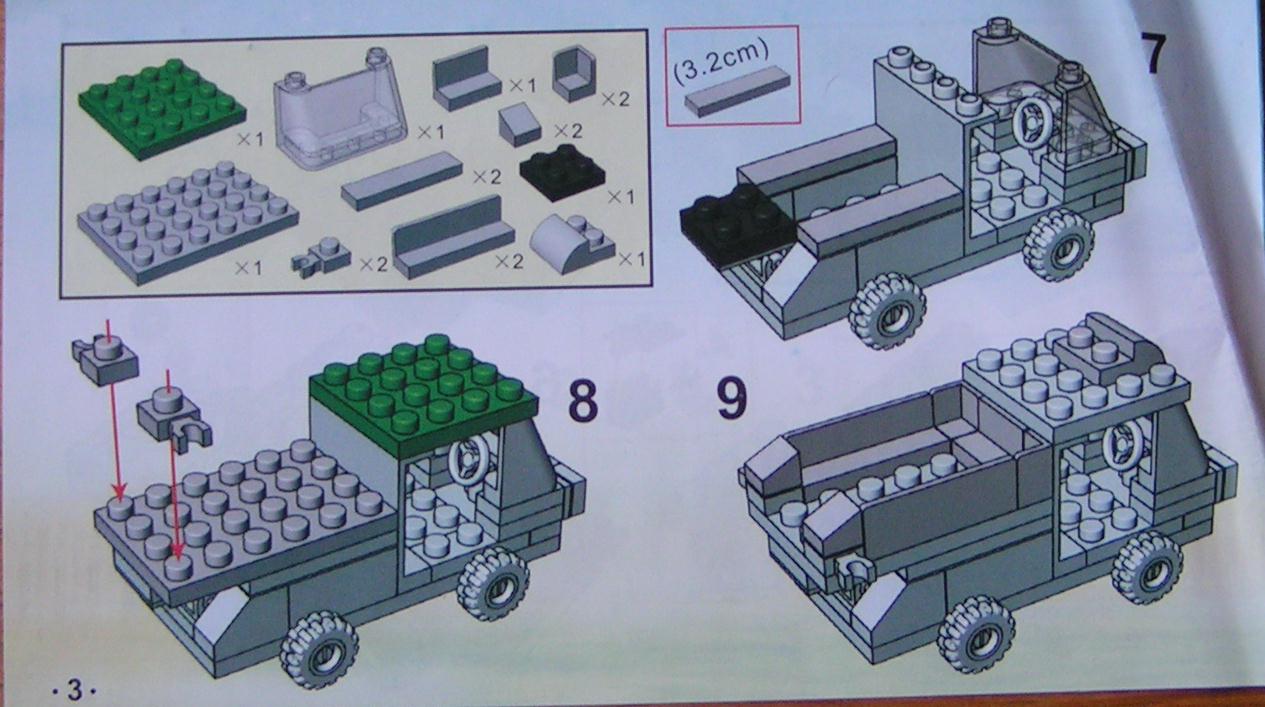 ×1
×1
×1
×2
×2
×2
×1
×1
×2
×2
×1

(3.2cm)

7

8

9

·3·