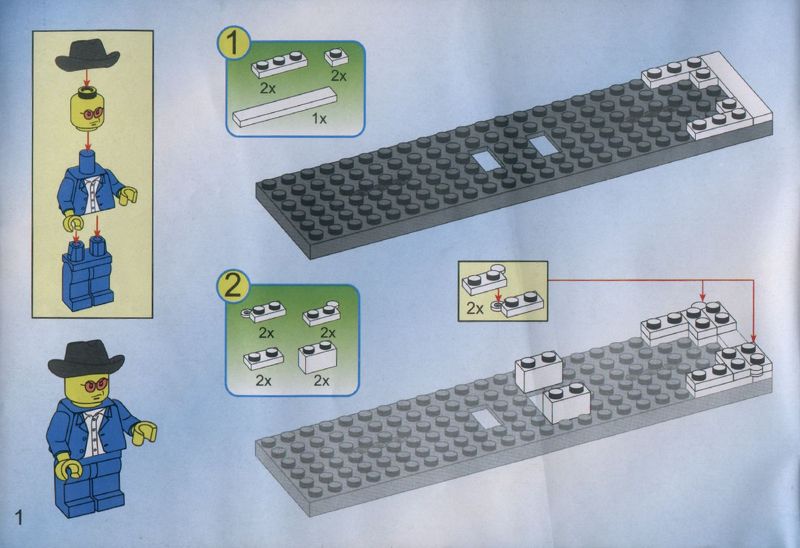 1
2x
2x
1x

2
2x
2x
2x
2x

2x

1