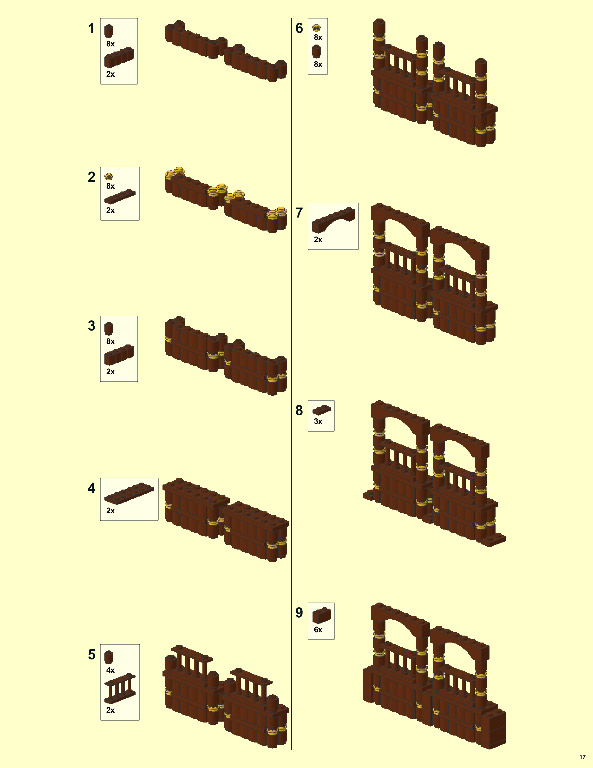 1
8x
2x

2
8x
2x

3
8x
2x

4
2x

5
4x
2x

6
8x
8x

7
2x

8
3x

9
6x

17