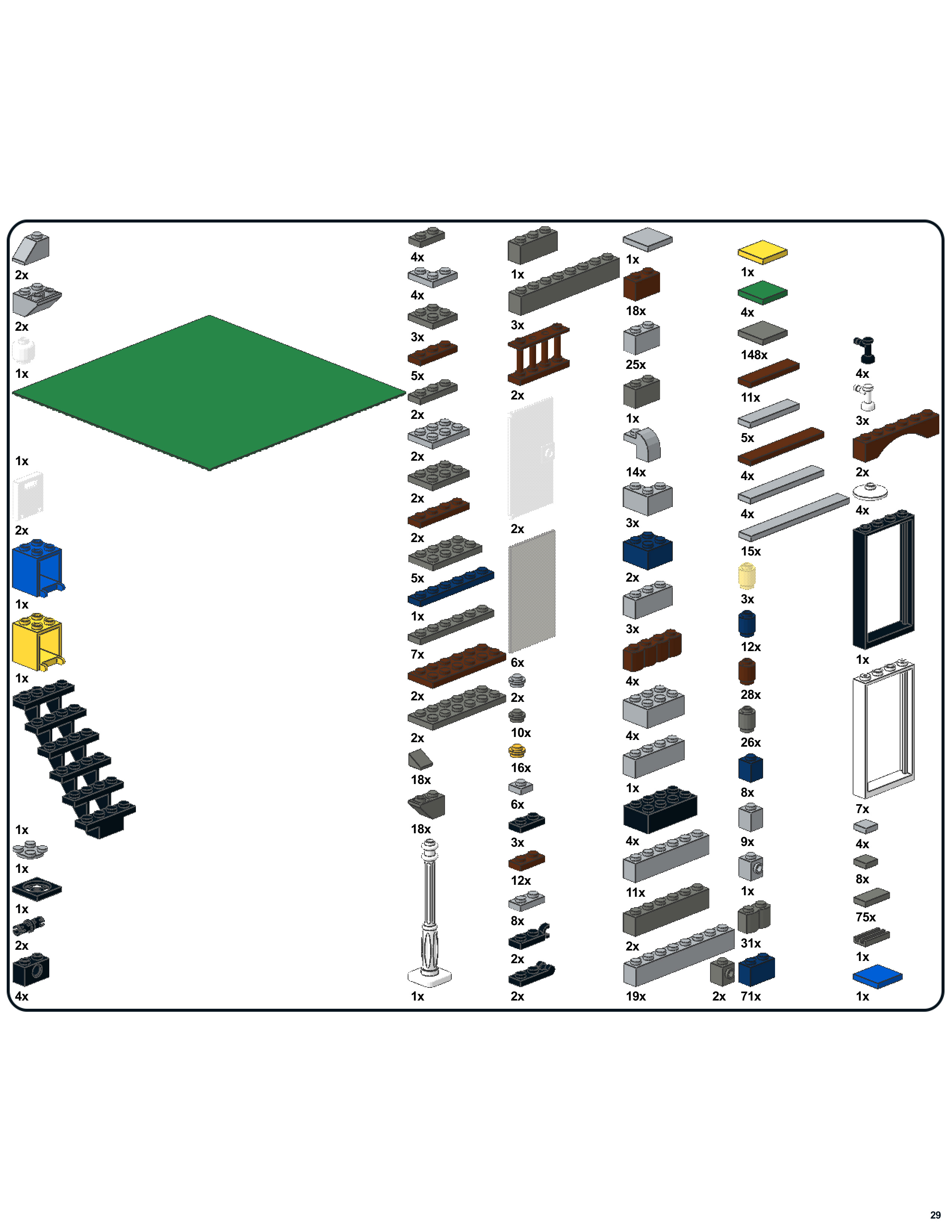 2x
2x
1x
1x
2x
1x
1x
1x
1x
1x
2x
4x

4x
4x
3x
5x
2x
2x
2x
2x
5x
1x
7x
2x
2x
18x
18x
1x

1x
3x
2x
2x
6x
2x
10x
16x
6x
3x
12x
8x
2x
2x

1x
18x
25x
1x
14x
3x
2x
3x
4x
4x
1x
4x
11x
2x
19x
2x

1x
4x
148x
11x
5x
4x
4x
15x
3x
12x
28x
26x
8x
9x
1x
31x
71x

4x
3x
2x
4x
1x
7x
4x
8x
75x
1x
1x

29