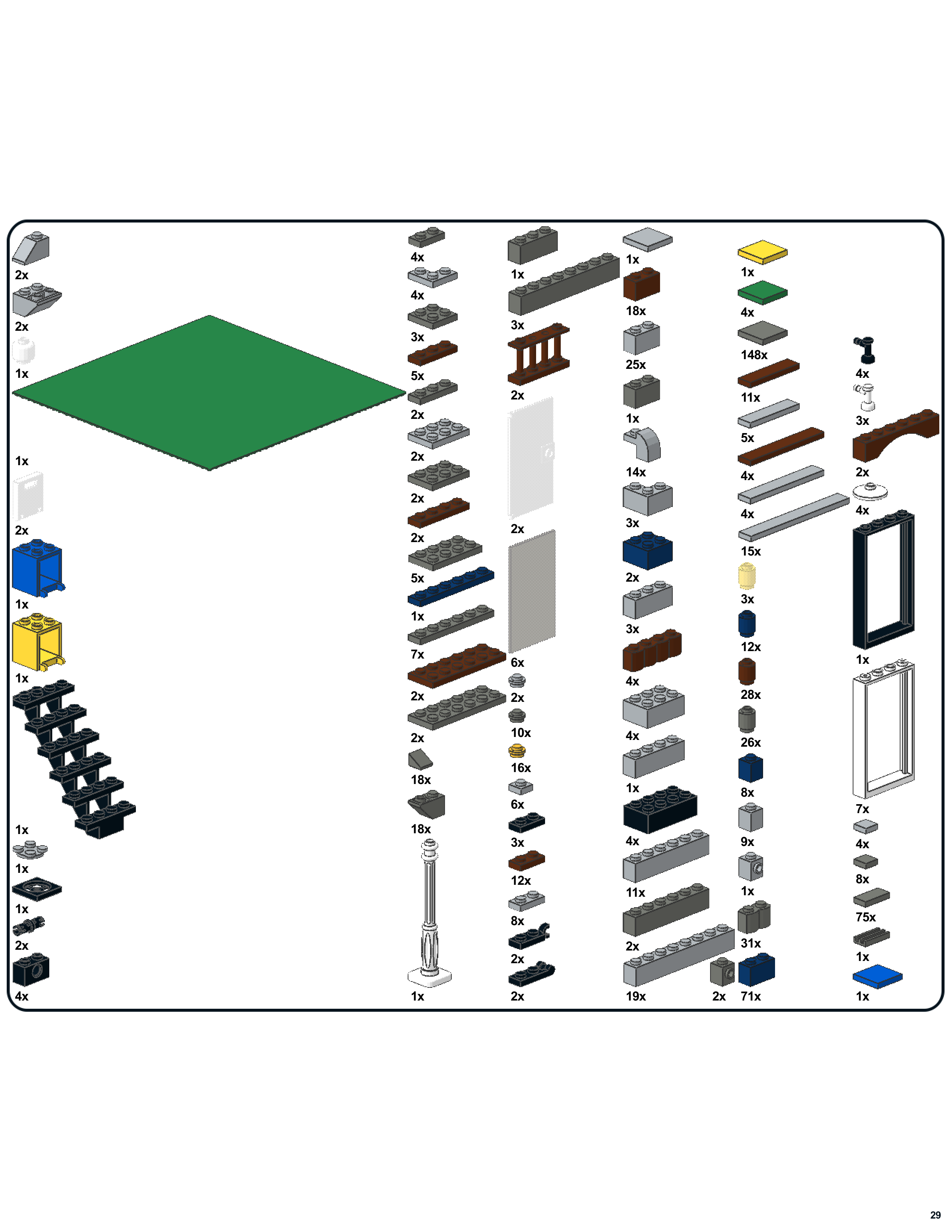 2x
2x
1x
1x
2x
1x
1x
1x
1x
1x
2x
4x

4x
4x
3x
5x
2x
2x
2x
2x
5x
1x
7x
2x
2x
18x
18x
1x

1x
3x
2x
2x
6x
2x
10x
16x
6x
3x
12x
8x
2x
2x

1x
18x
25x
1x
14x
3x
2x
3x
4x
4x
1x
4x
11x
2x
19x
2x

1x
4x
148x
11x
5x
4x
4x
15x
3x
12x
28x
26x
8x
9x
1x
31x
71x

4x
3x
2x
4x
1x
7x
4x
8x
75x
1x
1x

29