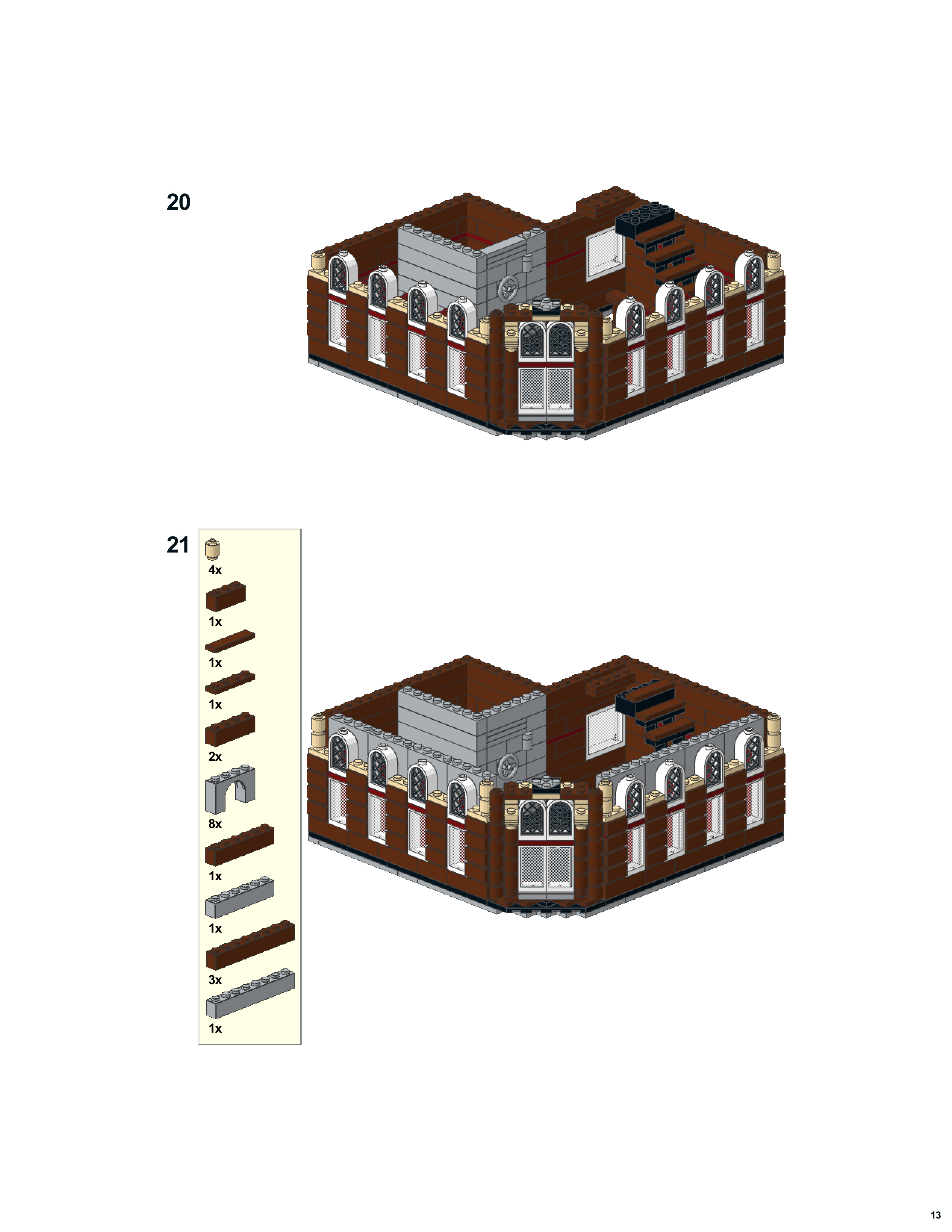 20

21

4x

1x

1x

1x

2x

8x

1x

1x

3x

1x

13