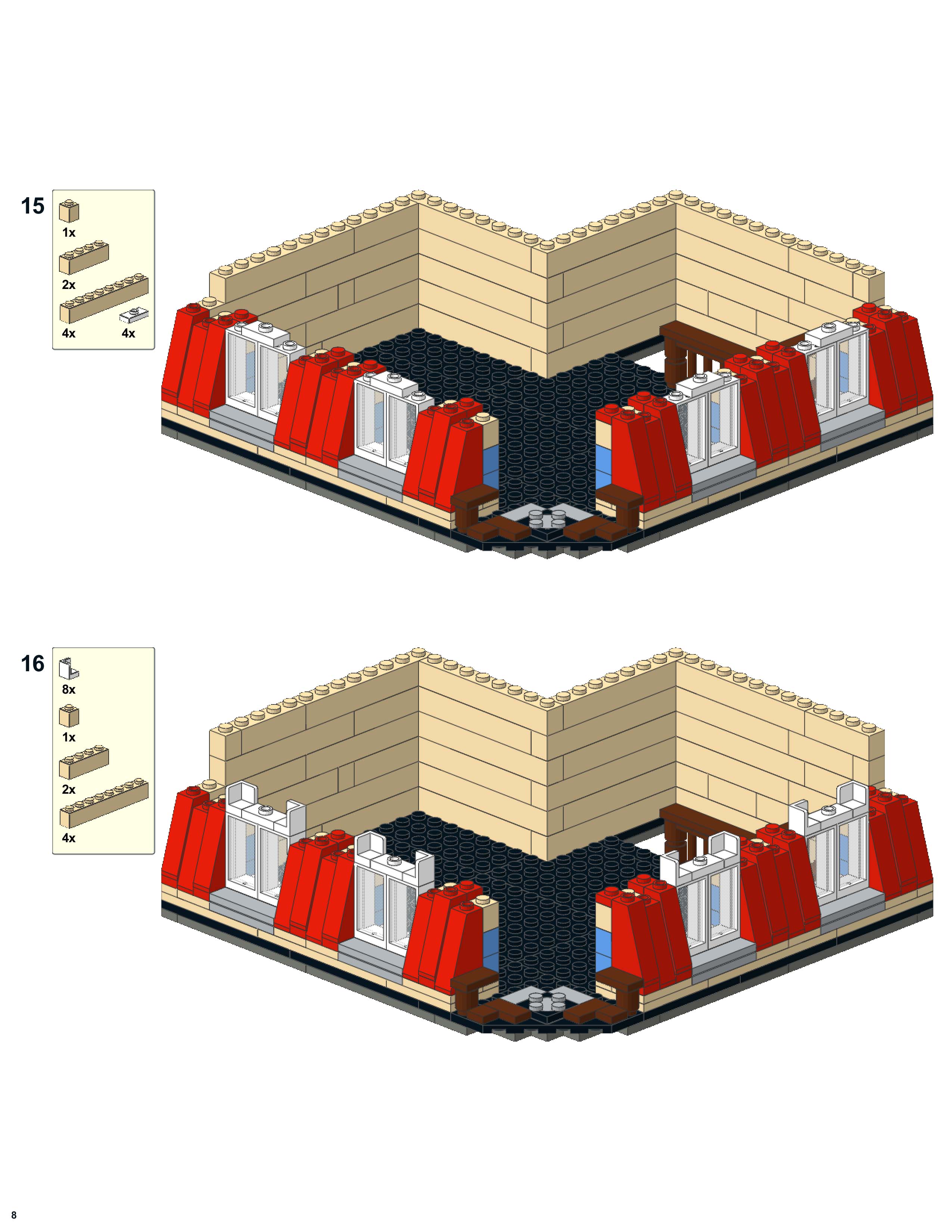 15

1x

2x

4x 4x

16

8x

1x

2x

4x

8