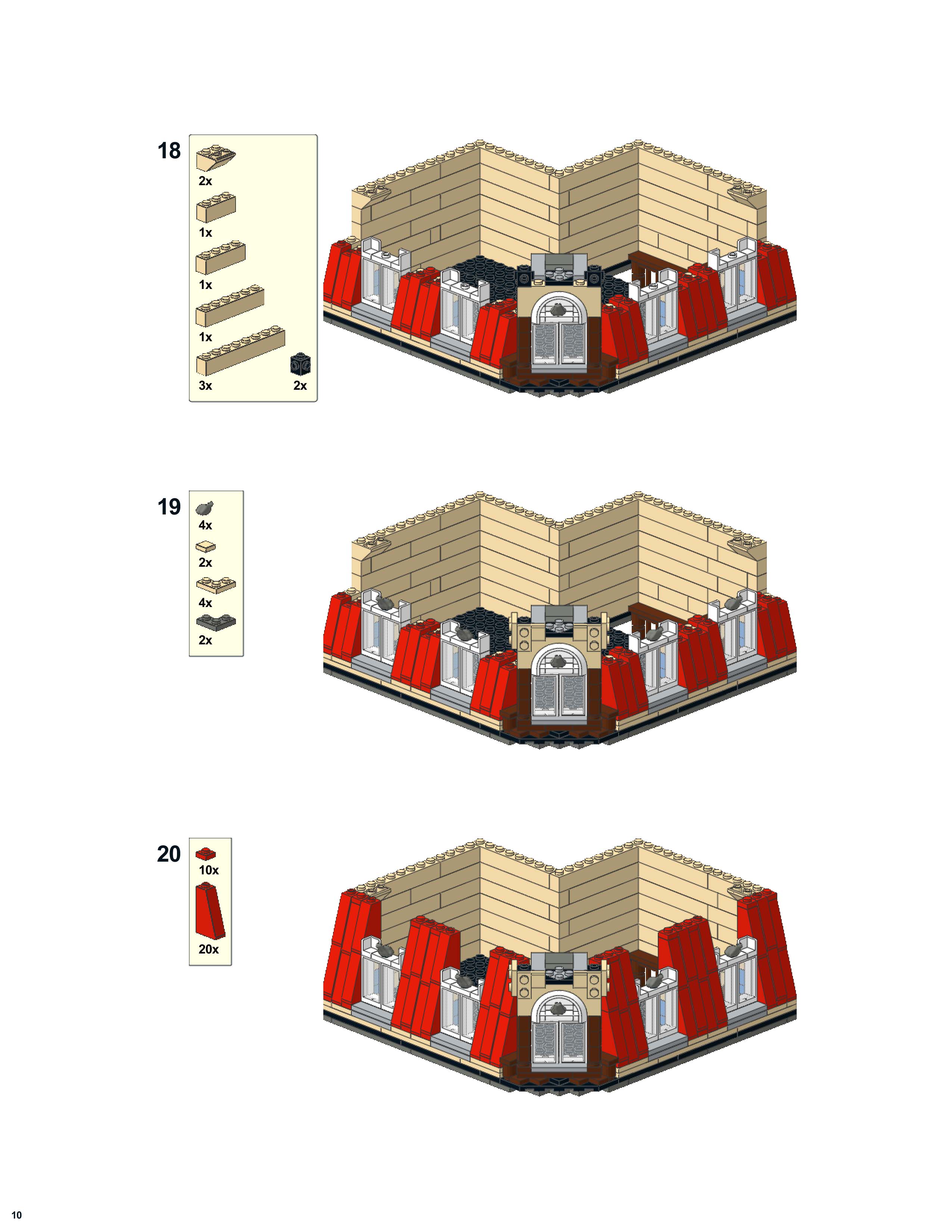 18

2x

1x

1x

1x

3x

2x

19

4x

2x

4x

2x

20

10x

20x

10