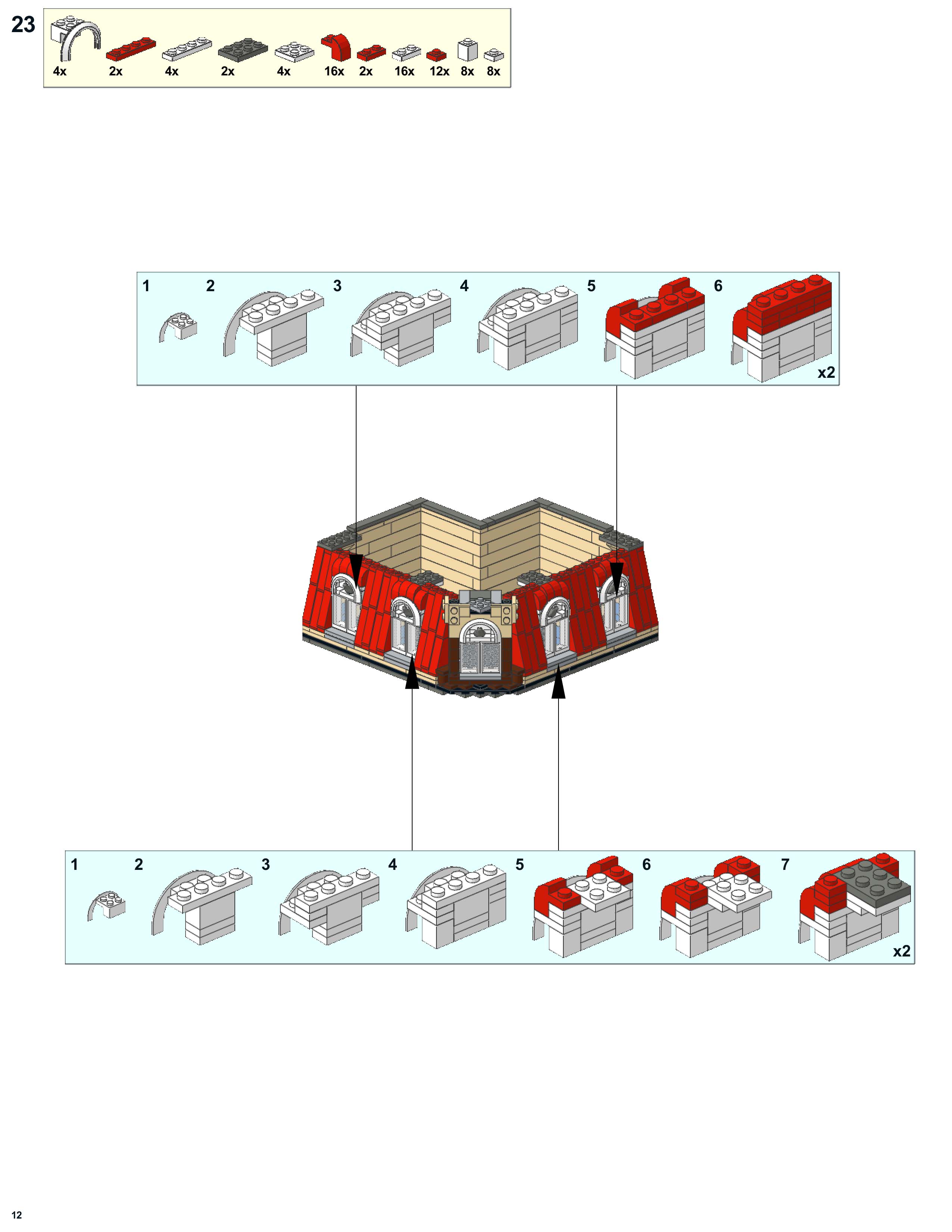 23

4x 2x 4x 2x 4x 16x 2x 16x 12x 8x 8x

1 2 3 4 5 6

x2

1 2 3 4 5 6 7

x2

12