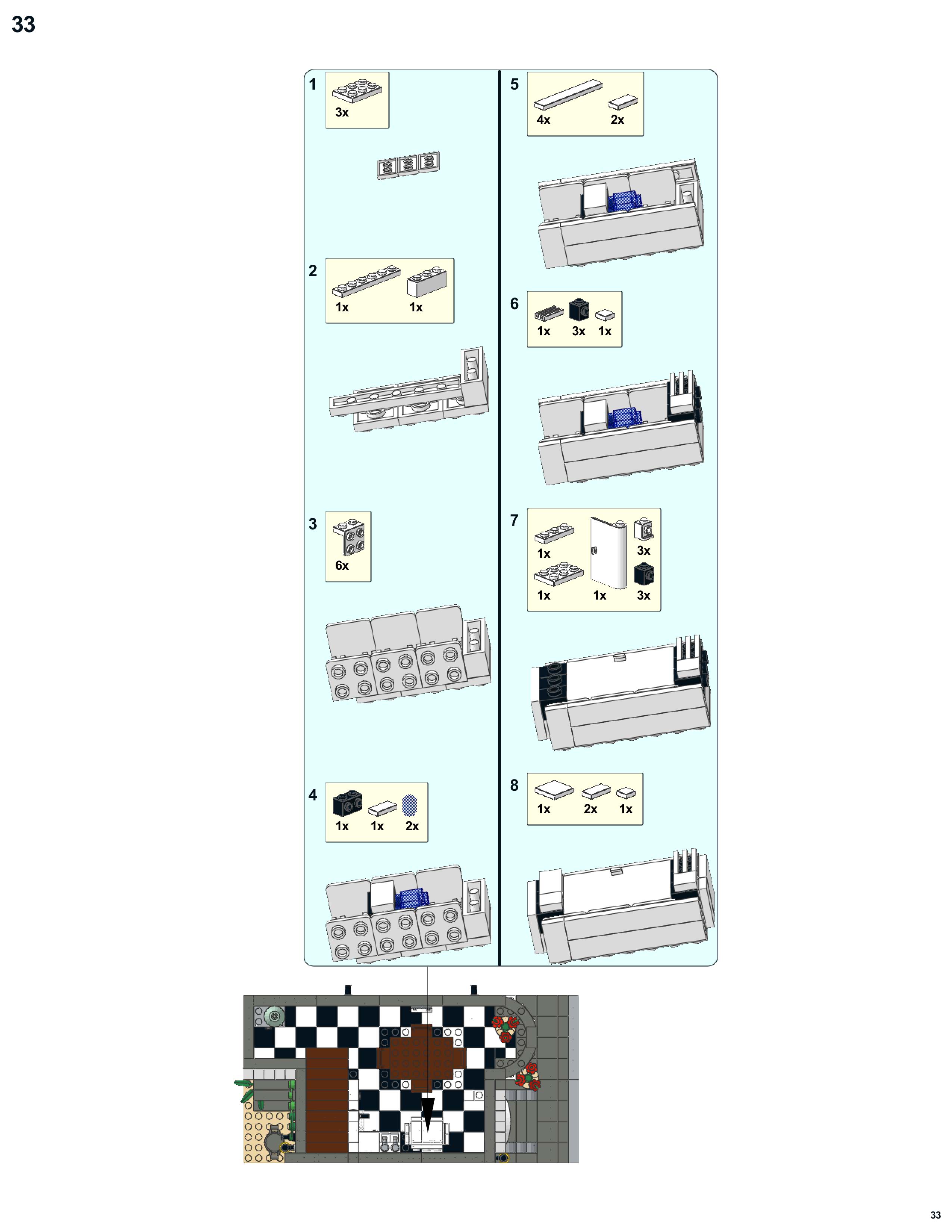 33

1
3x

2
1x
1x

3
6x

4
1x
1x
2x

5
4x
2x

6
1x
3x
1x

7
1x
3x
1x
1x
3x

8
1x
2x
1x

33