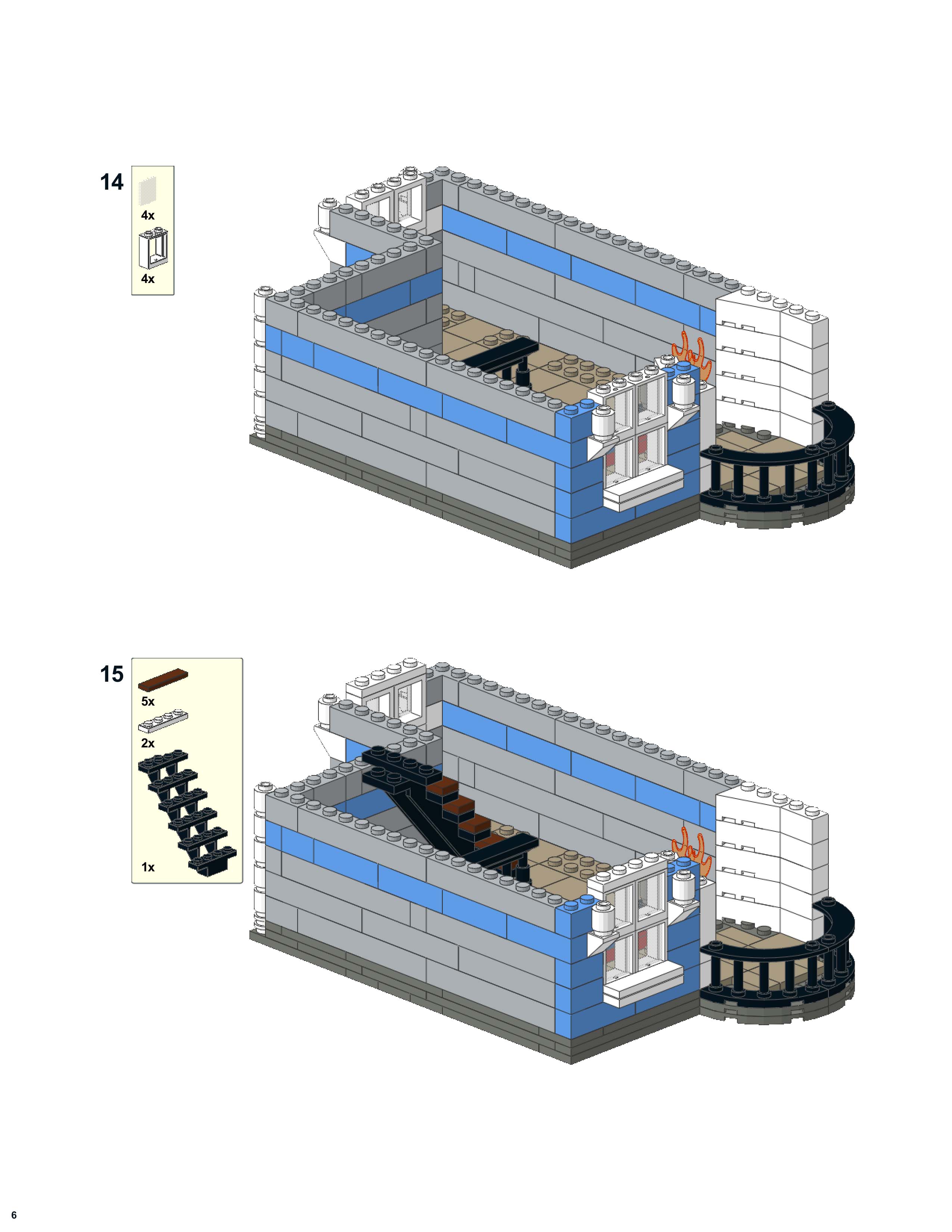 14

4x

4x

15

5x

2x

1x

6