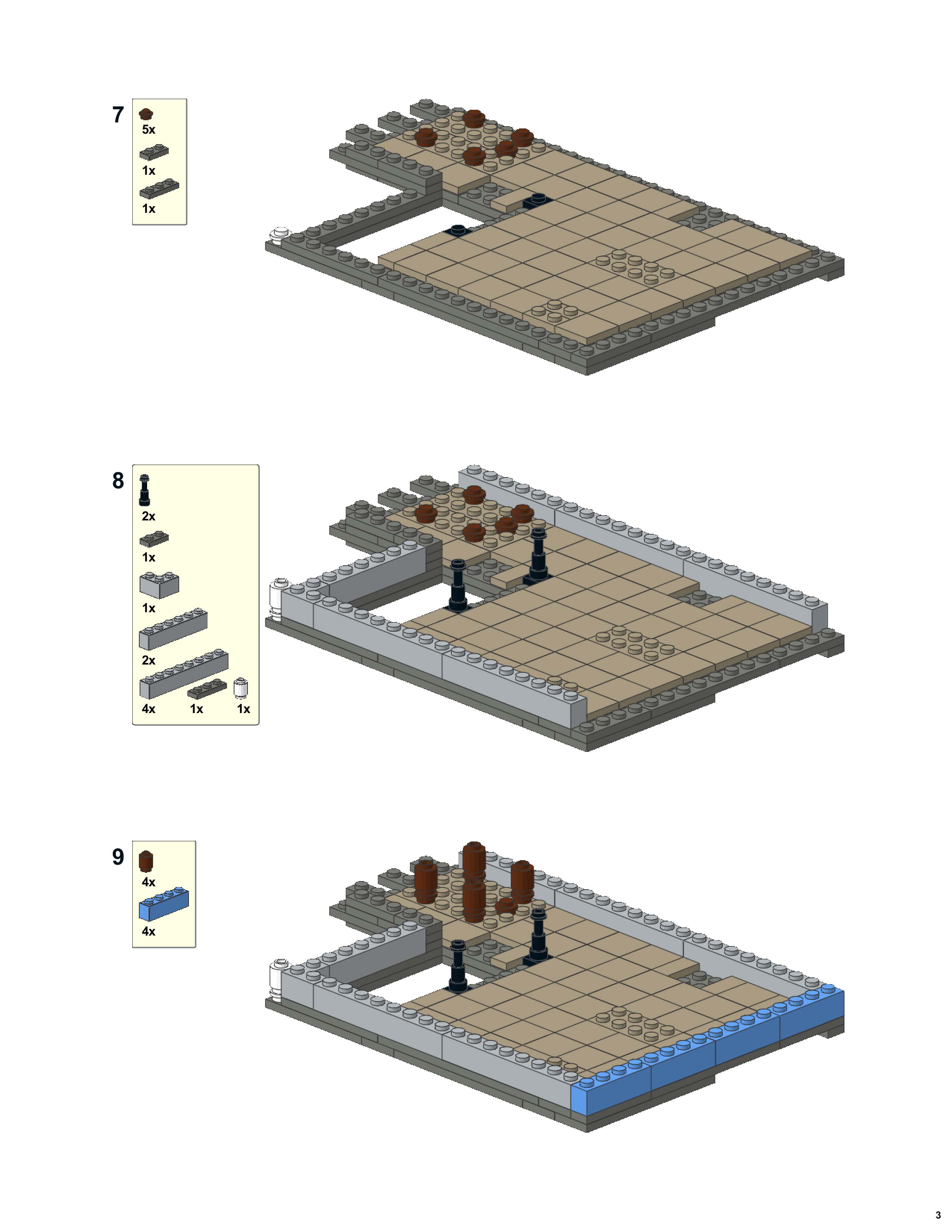 7
5x
1x
1x

8
2x
1x
1x
2x
4x
1x
1x

9
4x
4x

3