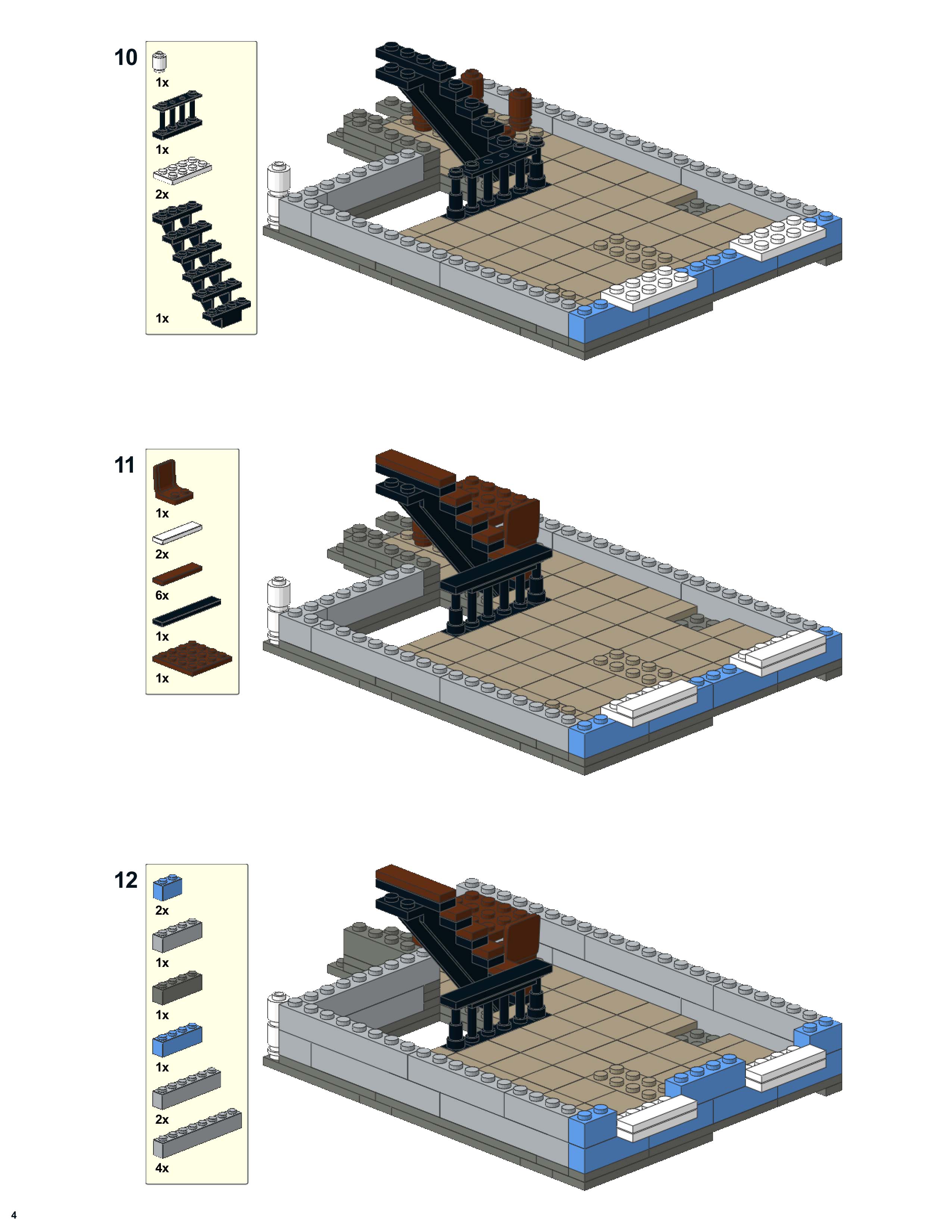 10

1x

1x

2x

1x

11

1x

2x

6x

1x

1x

12

2x

1x

1x

1x

2x

4x

4