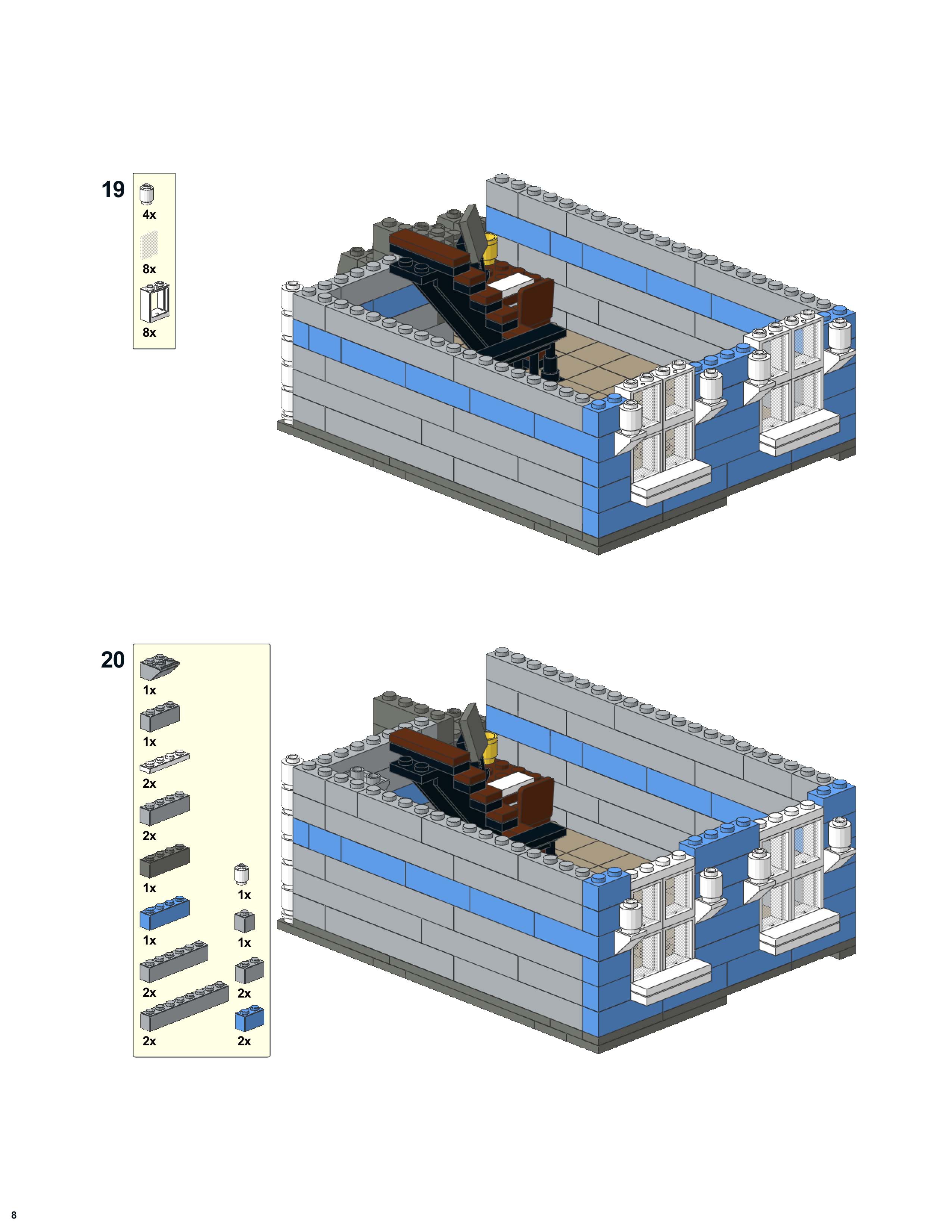 19

4x

8x

8x

20

1x

1x

2x

2x

1x

1x

2x

2x

1x

1x

2x

2x

8