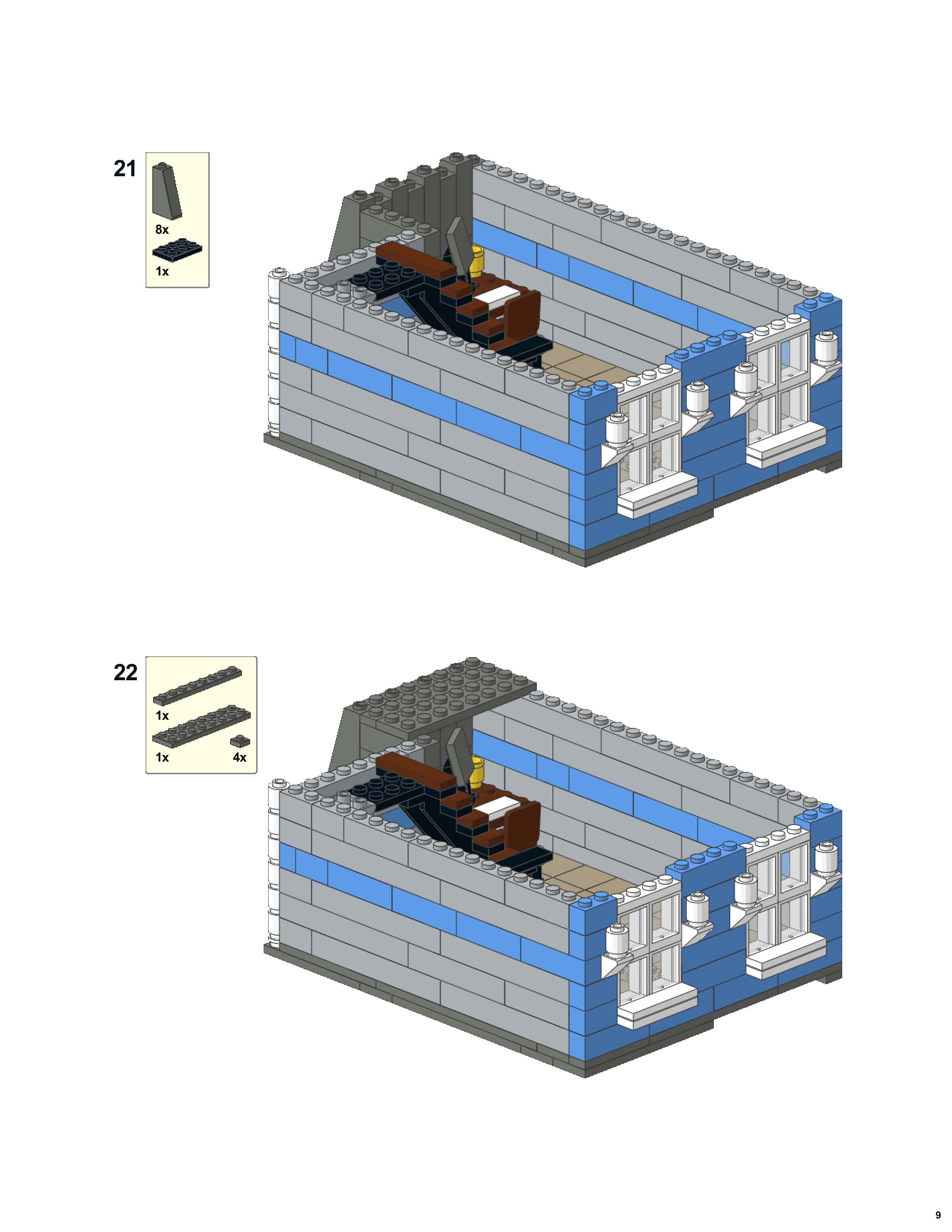 21

8x

1x

22

1x

1x

4x

9