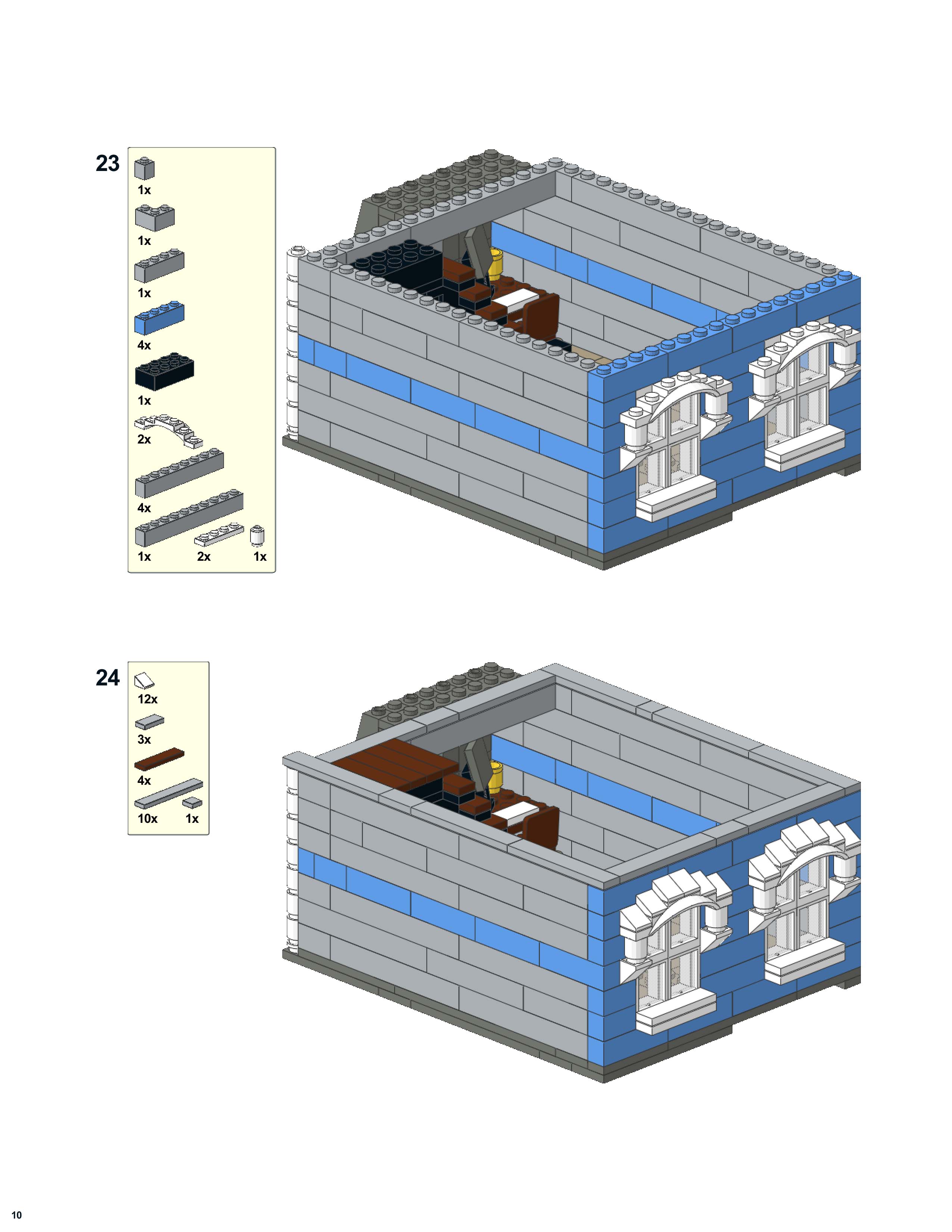 23

1x

1x

1x

4x

1x

2x

4x

1x 2x 1x

24

12x

3x

4x

10x 1x

10