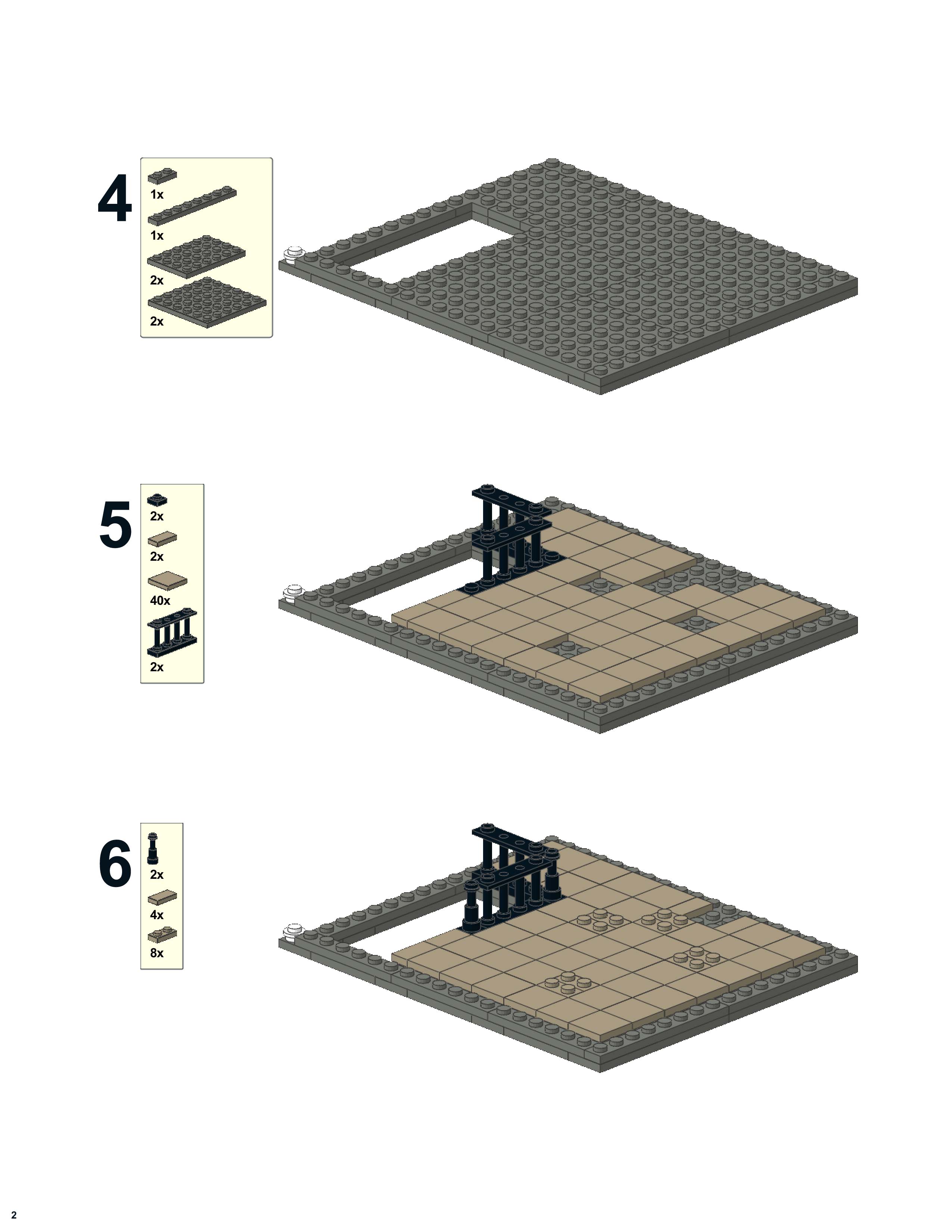 4

1x

1x

2x

2x

5

2x

2x

40x

2x

6

2x

4x

8x

2