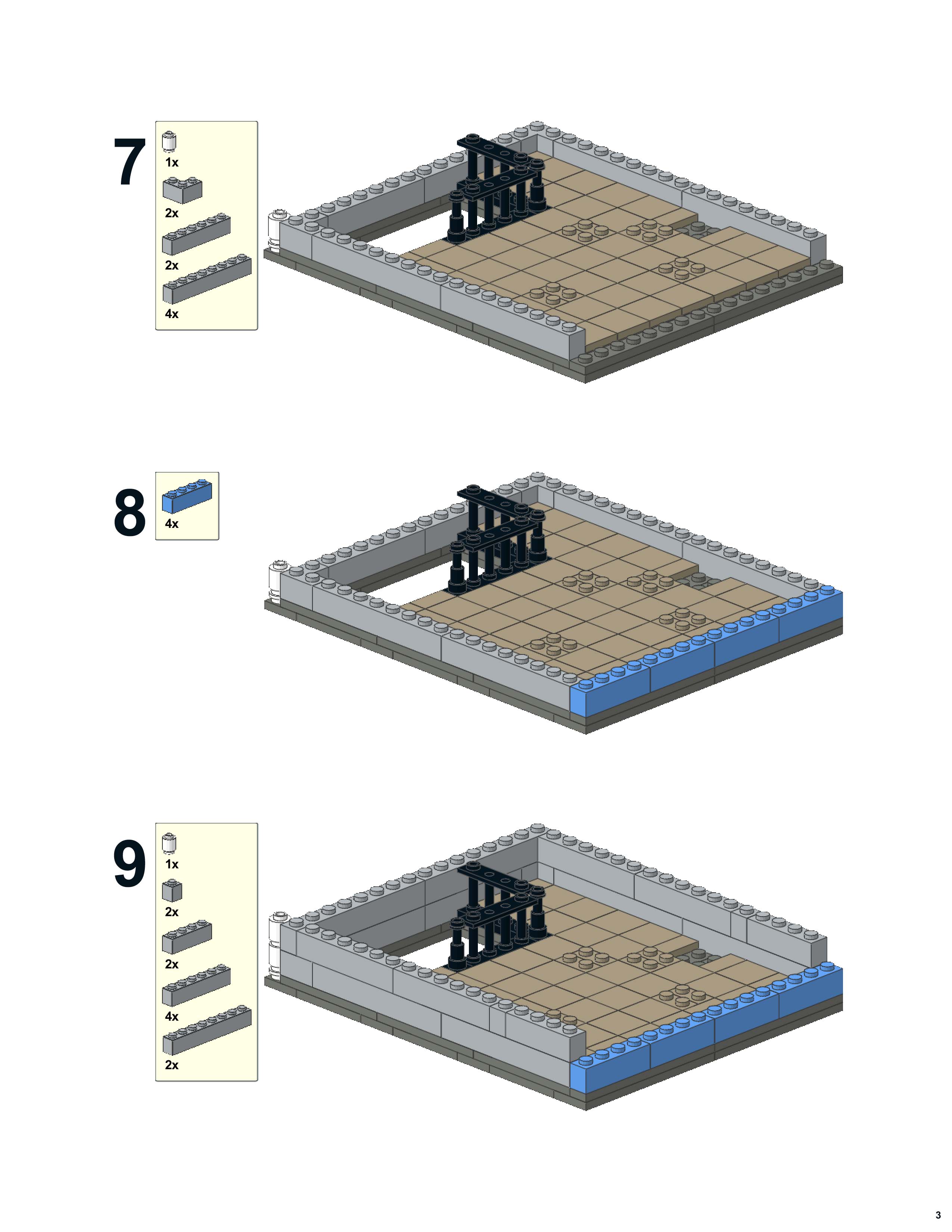 7

1x

2x

2x

4x

8

4x

9

1x

2x

2x

4x

2x

3