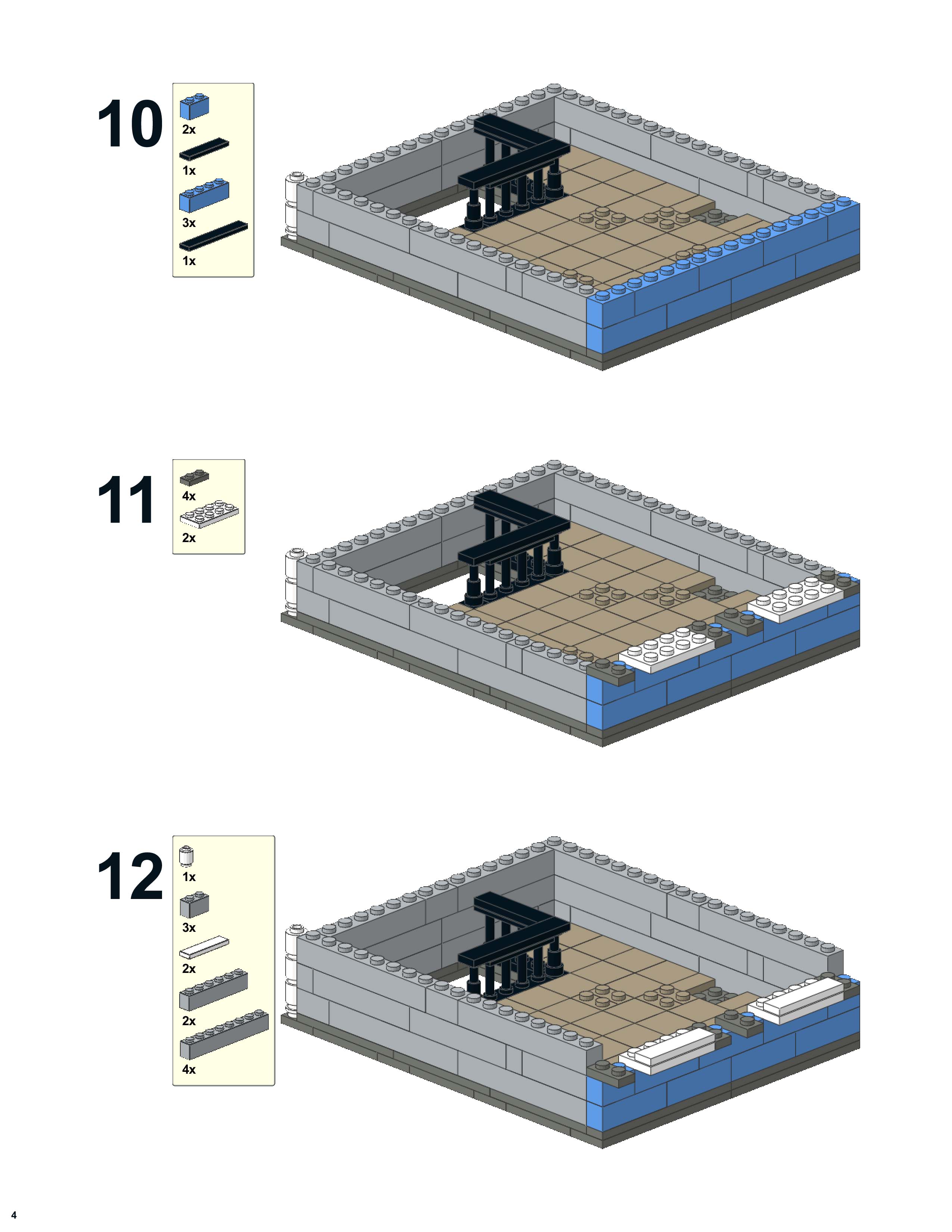 10

2x

1x

3x

1x

11

4x

2x

12

1x

3x

2x

2x

4x

4