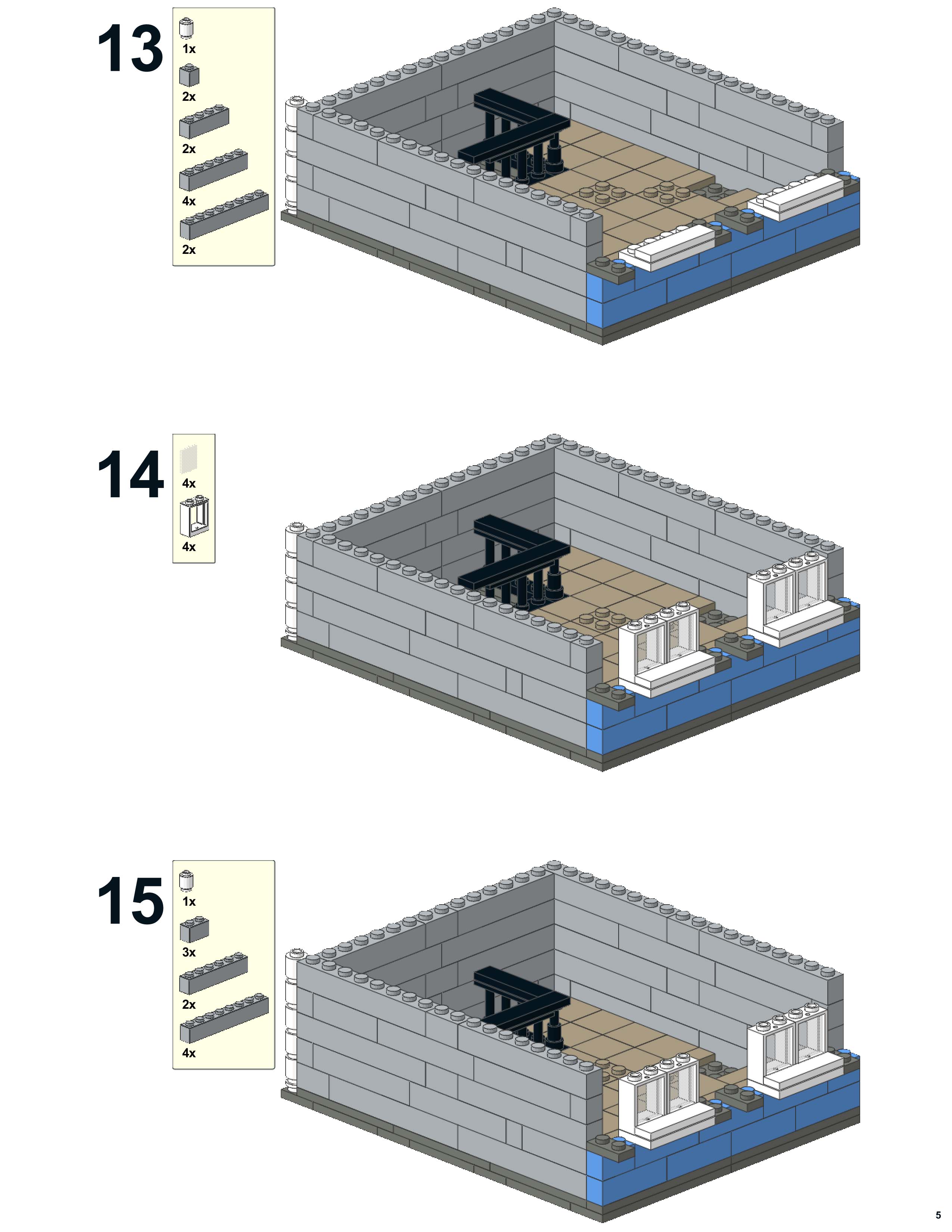 13

1x

2x

2x

4x

2x

14

4x

4x

15

1x

3x

2x

4x

5