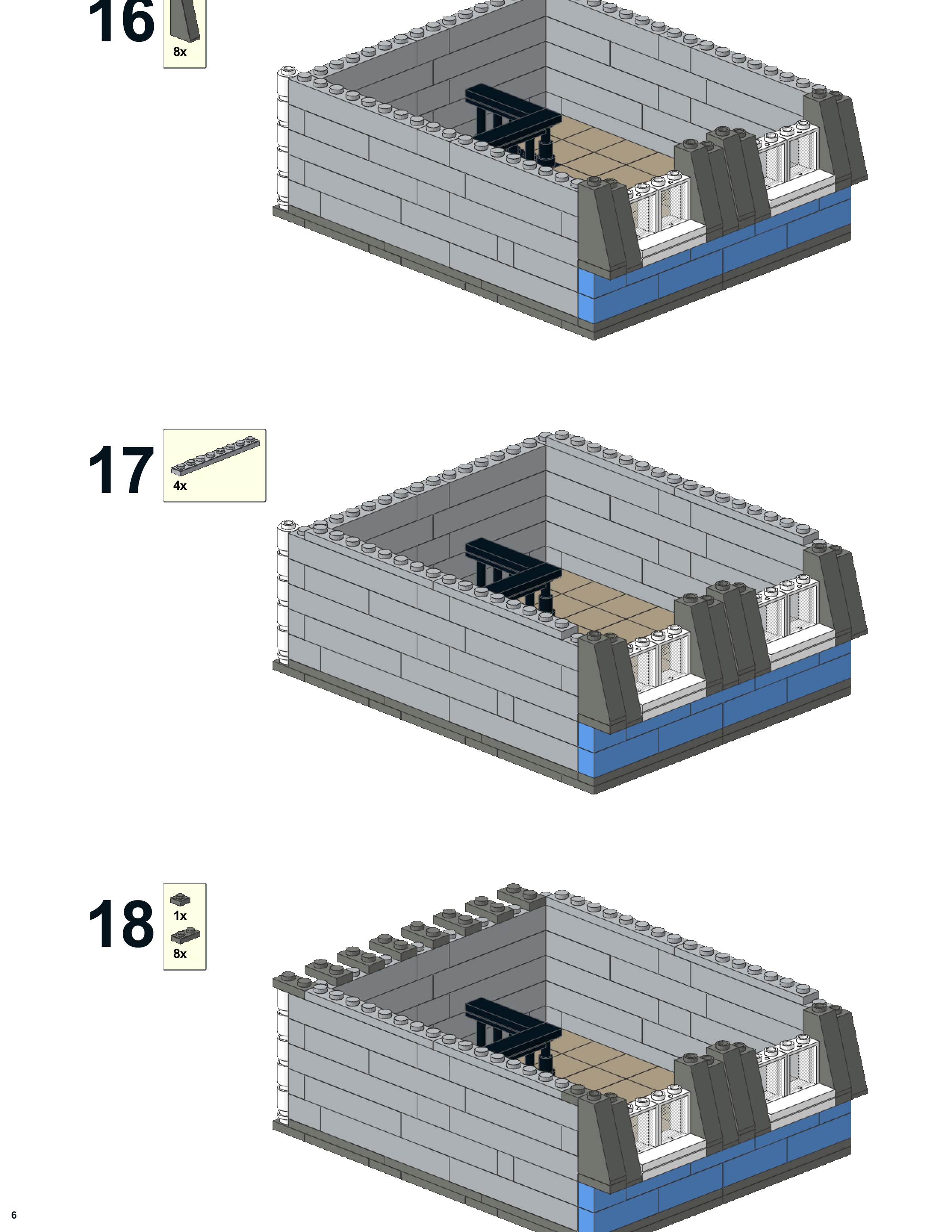 16
8x

17
4x

18
1x
8x

6