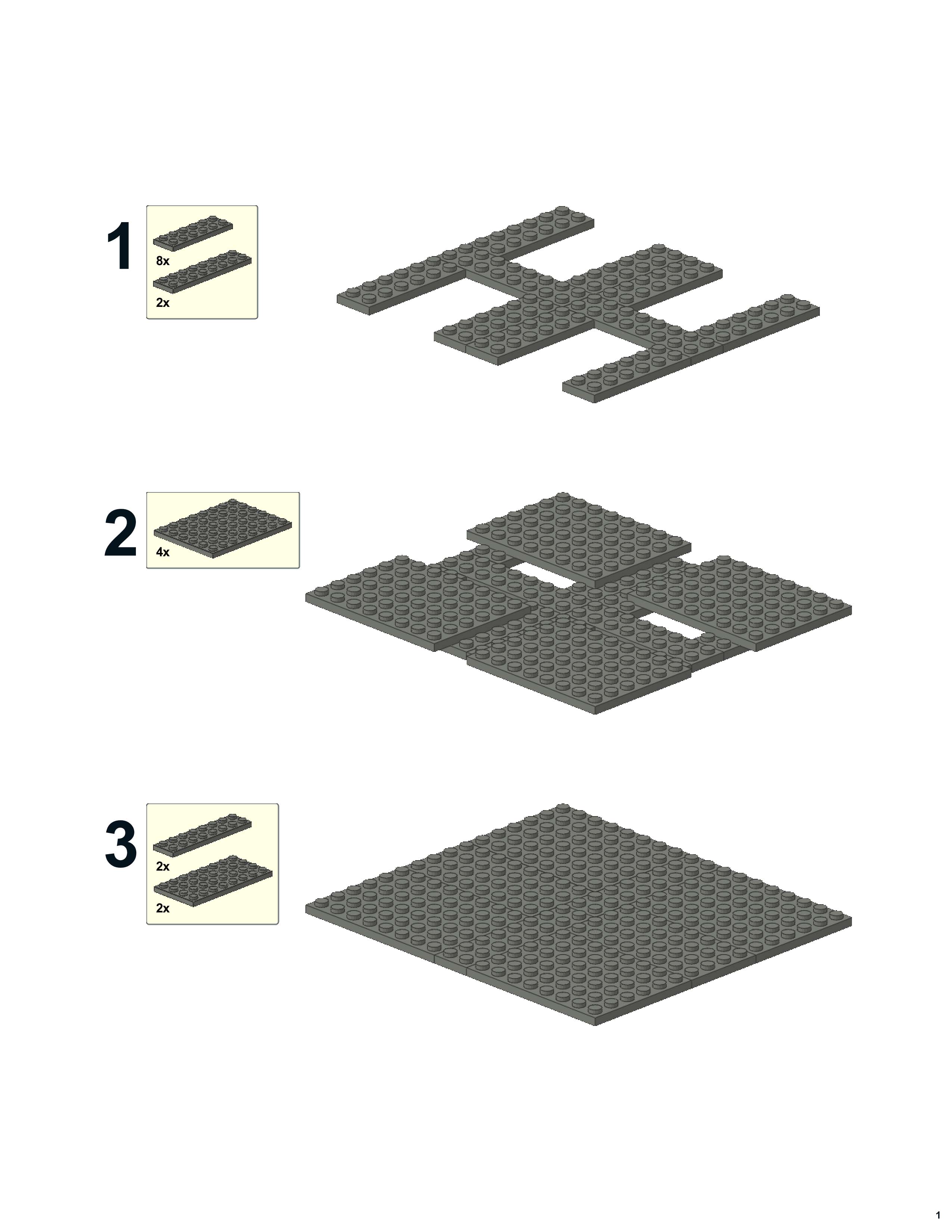 1

8x

2x

2

4x

3

2x

2x

1